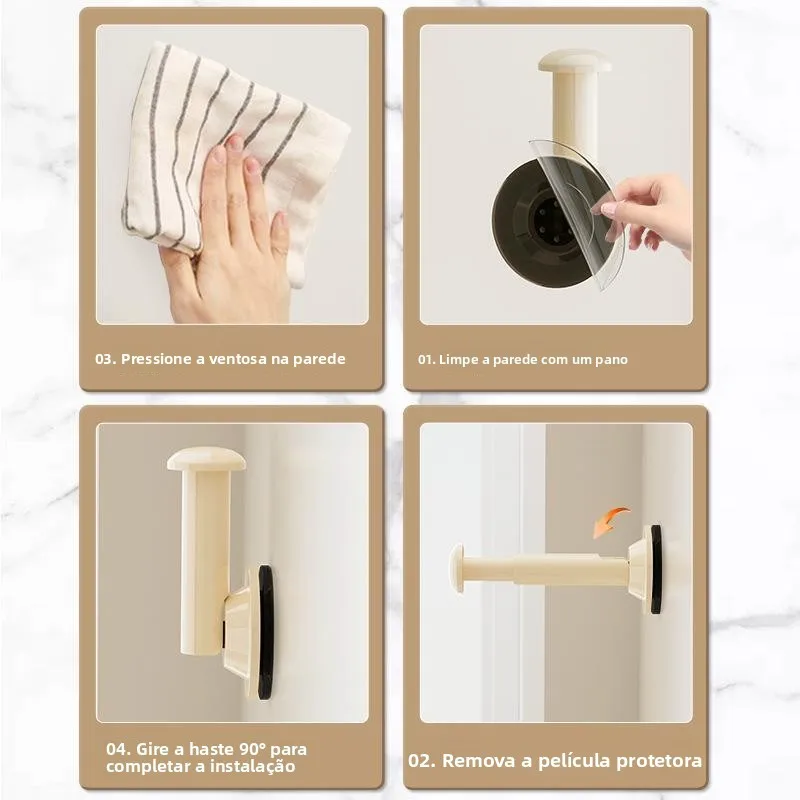 03. Pressione a ventosa na parede

01. Limpe a parede com um pano

04. Gire a haste 90° para completar a instalação

02. Remova a película protetora