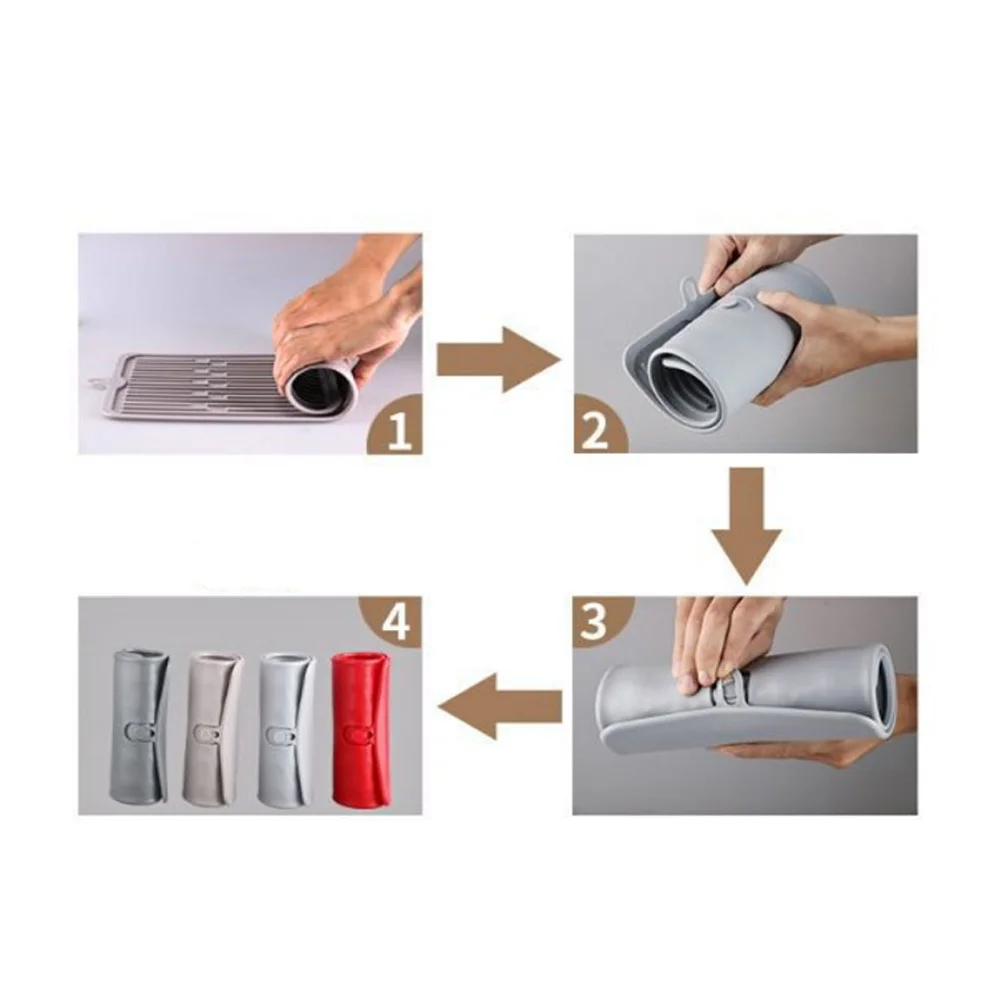 1

2

3

4