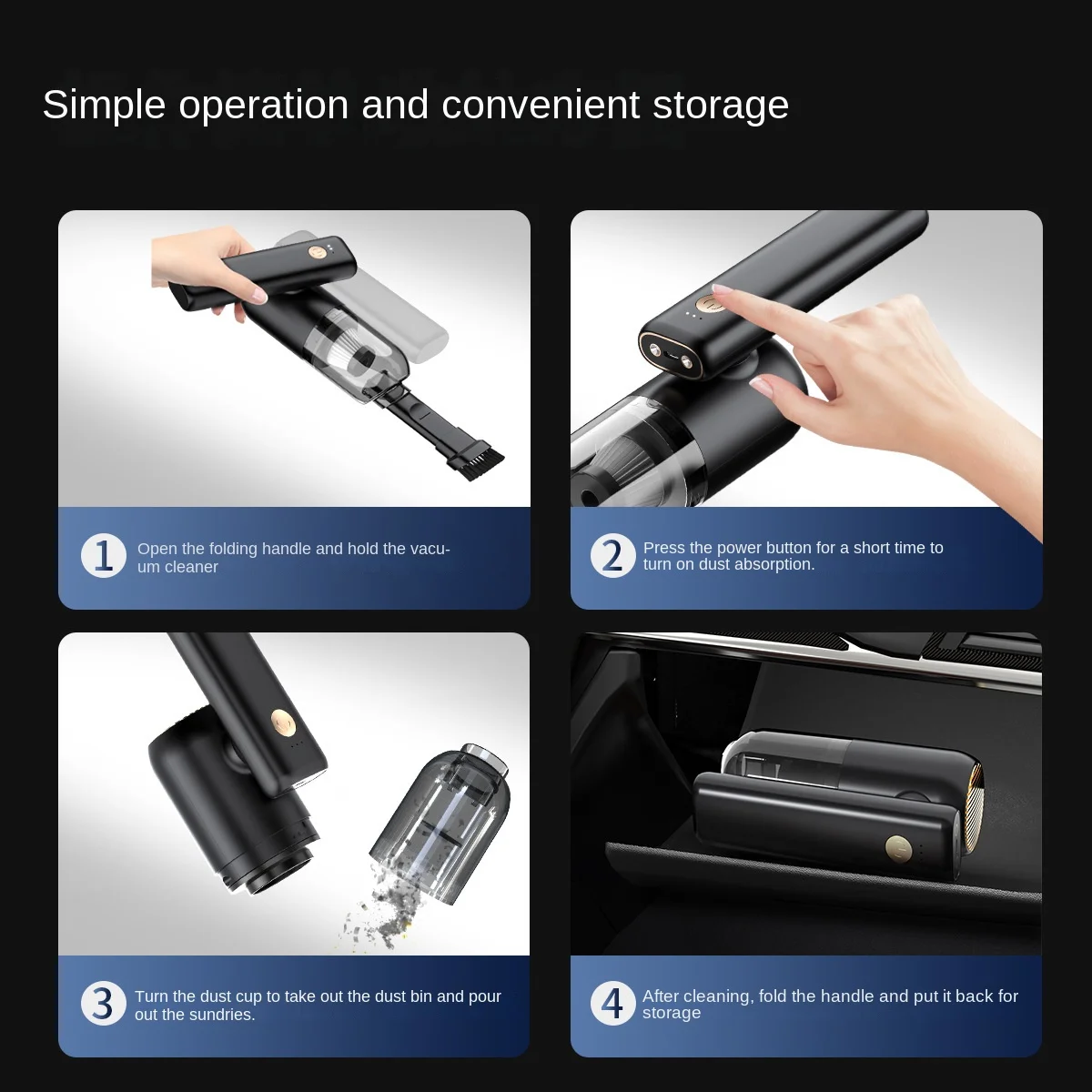 Simple operation and convenient storage

1 Open the folding handle and hold the vacuum cleaner

2 Press the power button for a short time to turn on dust absorption.

3 Turn the dust cup to take out the dust bin and pour out the sundries.

4 After cleaning, fold the handle and put it back for storage