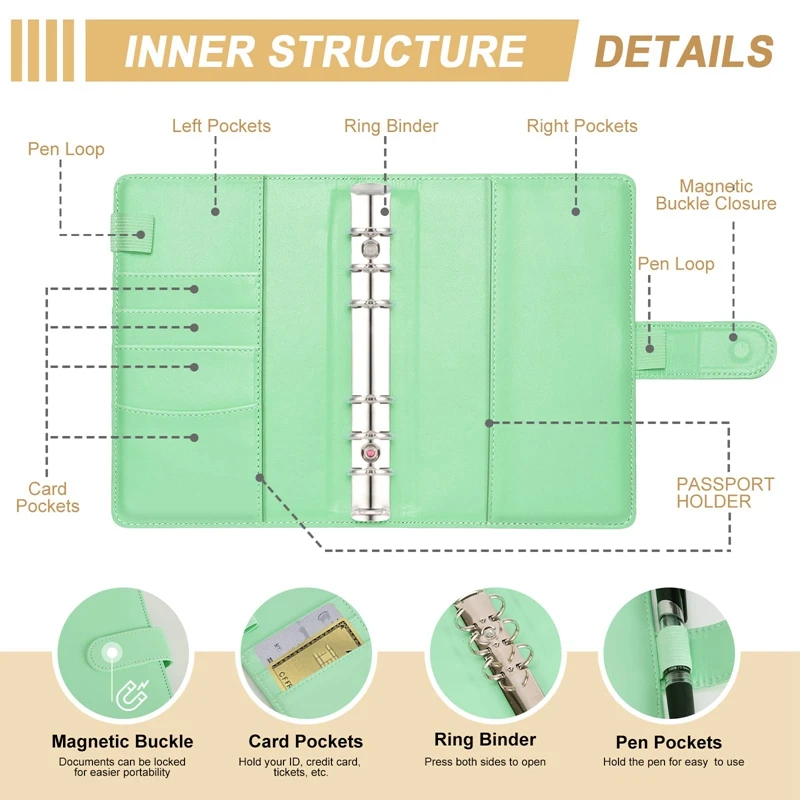 INNER STRUCTURE DETAILS

Pen Loop

Left Pockets

Ring Binder

Right Pockets

Magnetic Buckle Closure

Pen Loop

Card Pockets

PASSPORT HOLDER

Magnetic Buckle
Documents can be locked for easier portability

Card Pockets
Hold your ID, credit card, tickets, etc.

Ring Binder
Press both sides to open

Pen Pockets
Hold the pen for easy to use