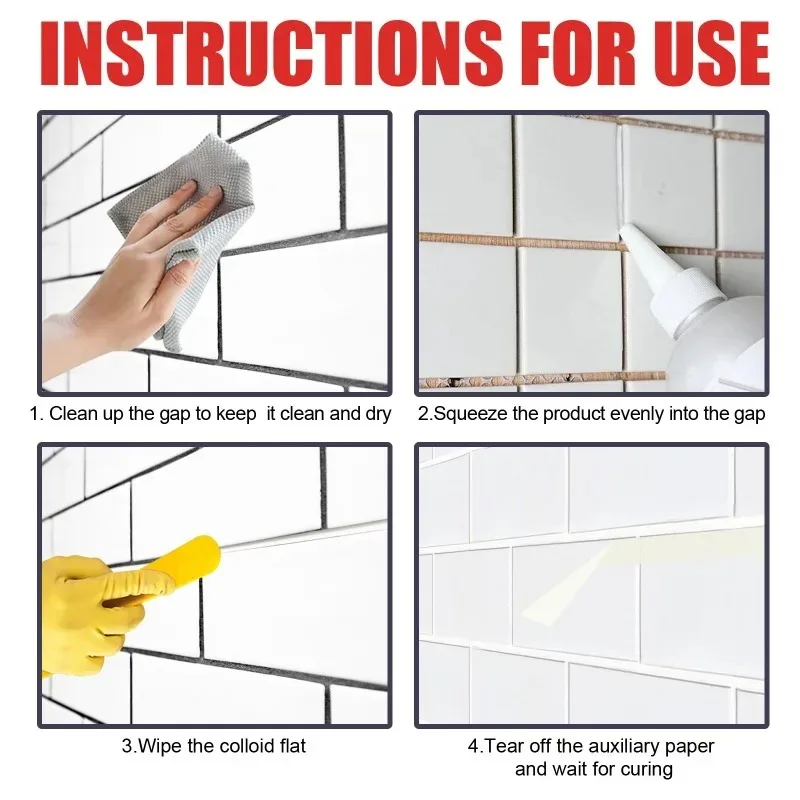 INSTRUCTIONS FOR USE

1. Clean up the gap to keep it clean and dry

2.Squeeze the product evenly into the gap

3.Wipe the colloid flat

4.Tear off the auxiliary paper and wait for curing