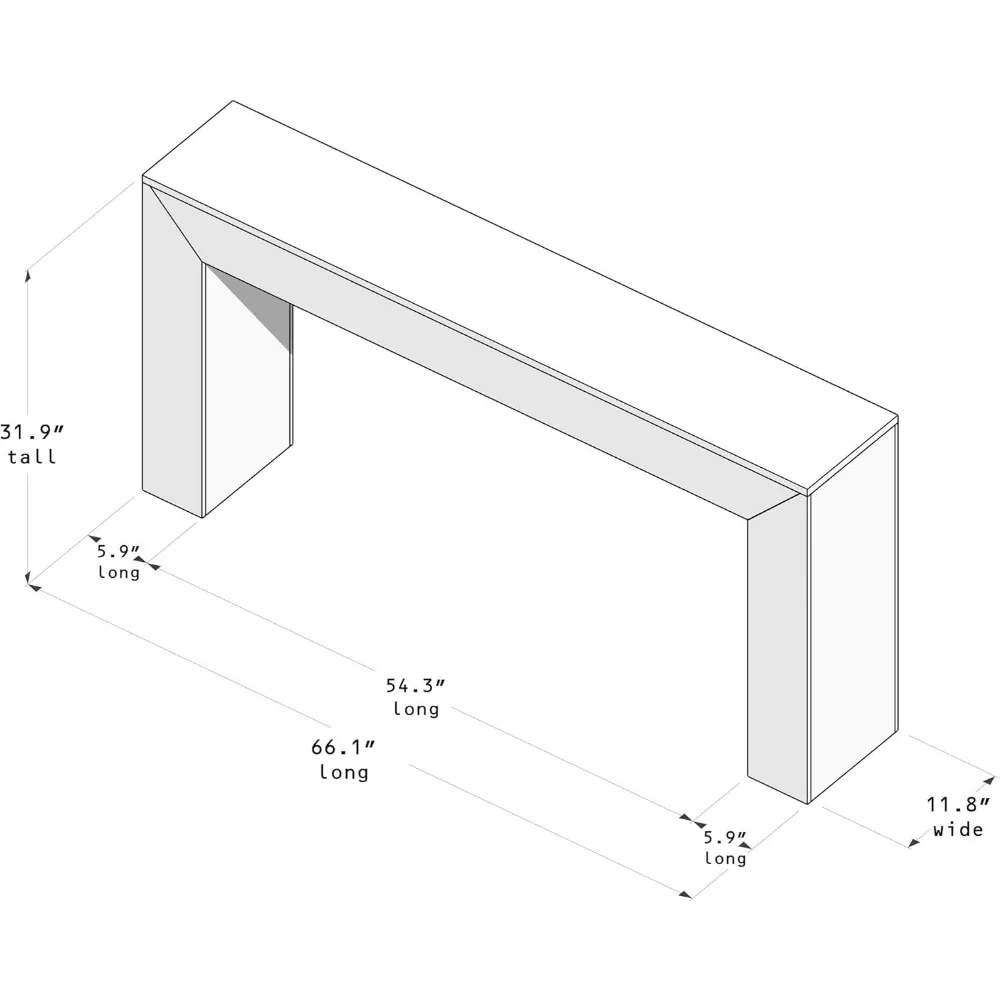 31.9″
tall

5.9″
long

54.3″
long

66.1″
long

5.9″
long

11.8″
wide