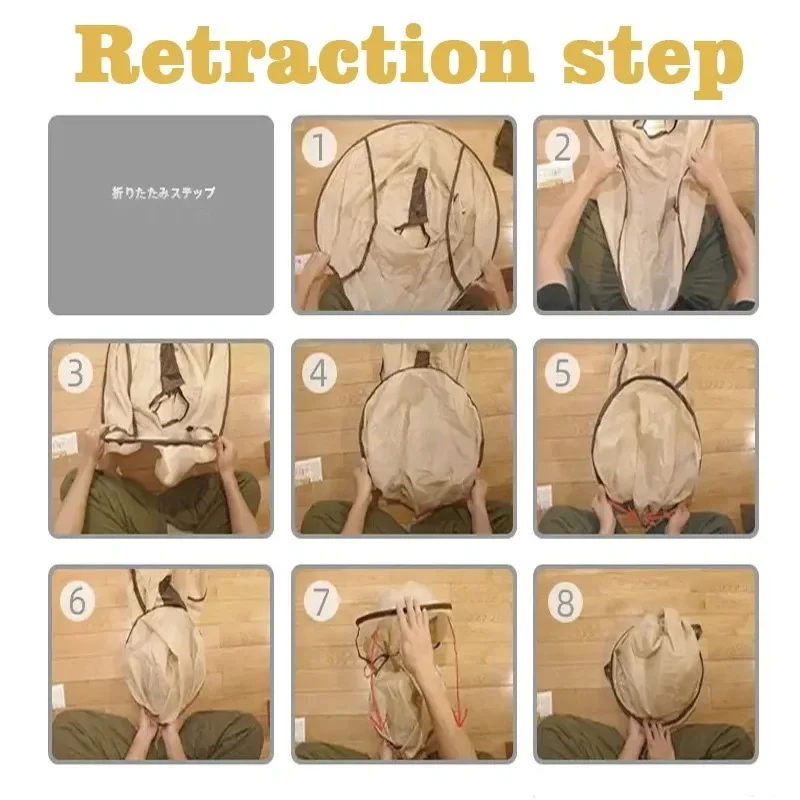 Retraction step

折りたたみステップ

1

2

3

4

5

6

7

8