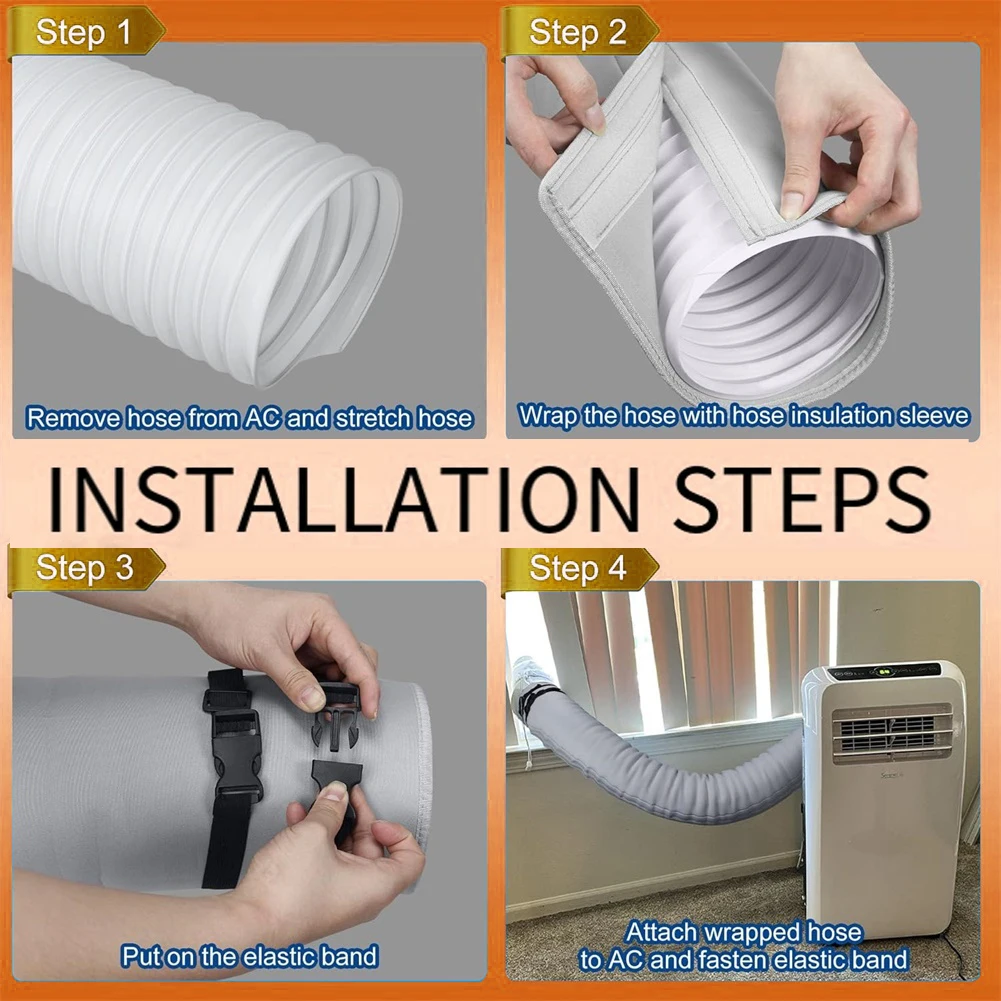 Step 1

Remove hose from AC and stretch hose

Step 2

Wrap the hose with hose insulation sleeve

INSTALLATION STEPS

Step 3

Put on the elastic band

Step 4

Attach wrapped hose to AC and fasten elastic band