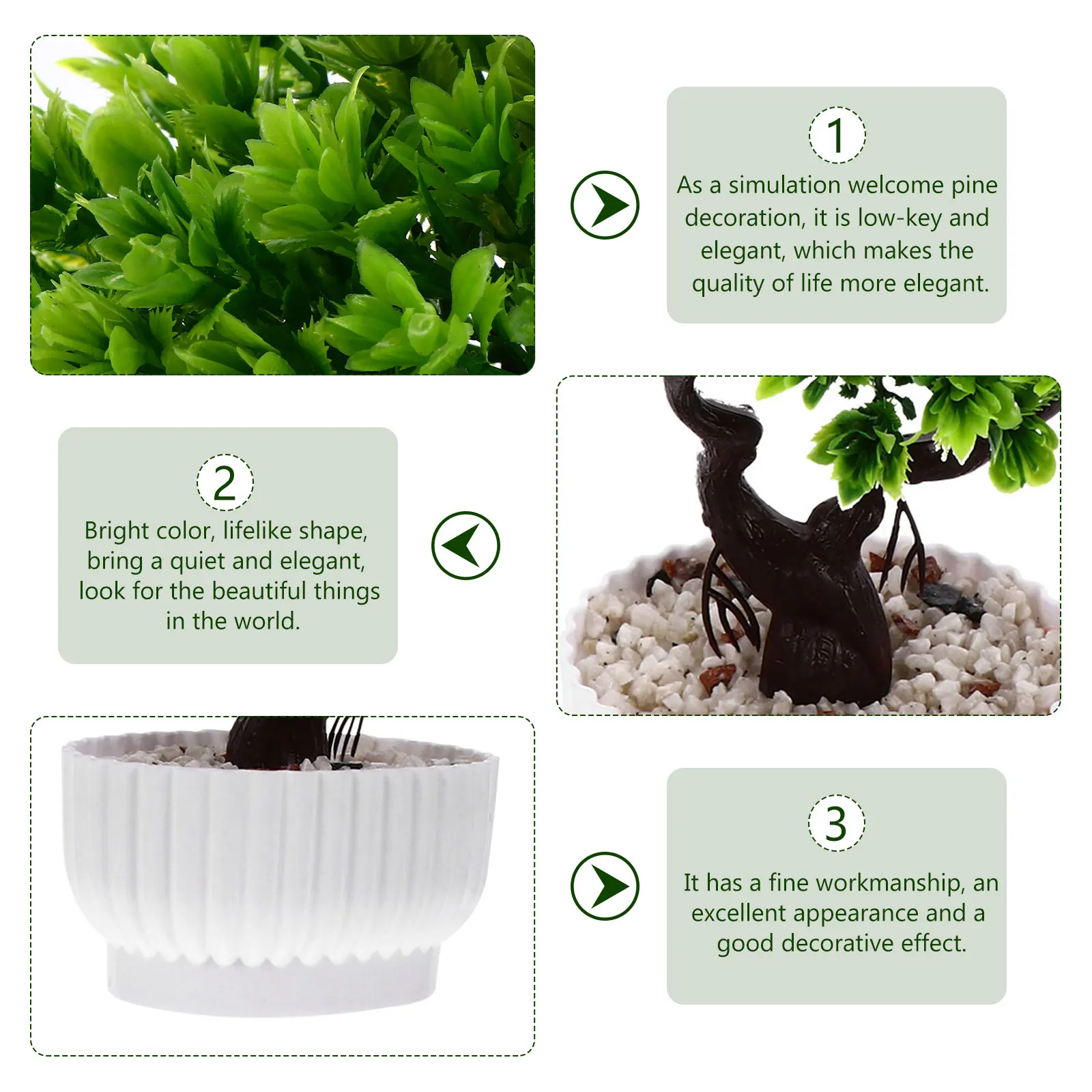 1

As a simulation welcome pine decoration, it is low-key and elegant, which makes the quality of life more elegant.

2

Bright color, lifelike shape, bring a quiet and elegant, look for the beautiful things in the world.

3

It has a fine workmanship, an excellent appearance and a good decorative effect.