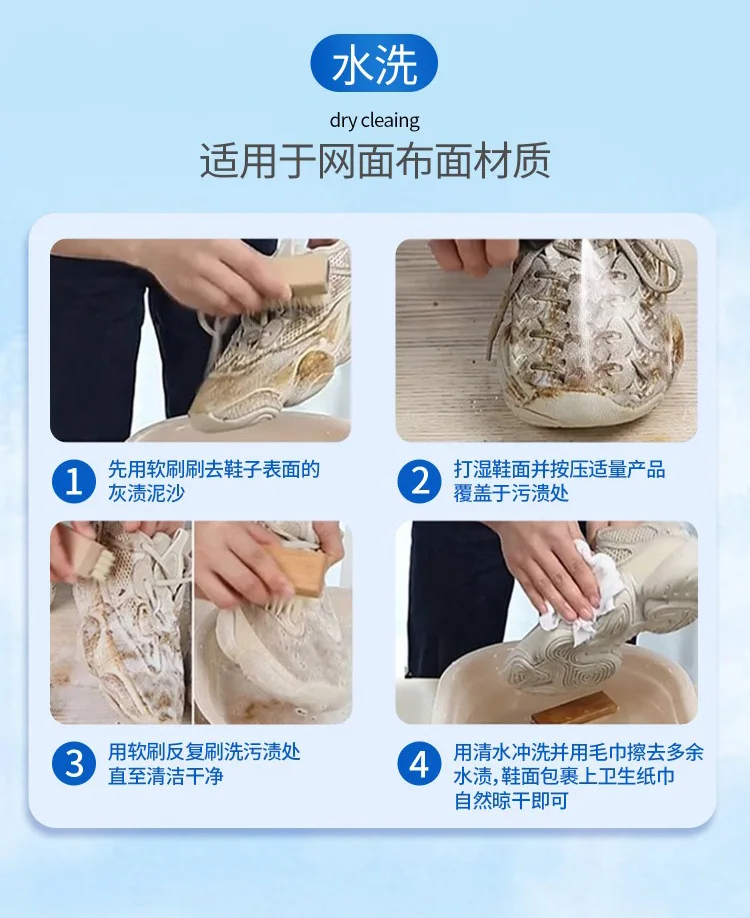 水洗

dry cleaing

适用于网面布面材质

1 先用软刷刷去鞋子表面的灰渍泥沙

2 打湿鞋面并按压适量产品覆盖于污渍处

3 用软刷反复刷洗污渍处直至清洁干净

4 用清水冲洗并用毛巾擦去多余水渍，鞋面包裹上卫生纸巾自然晾干即可