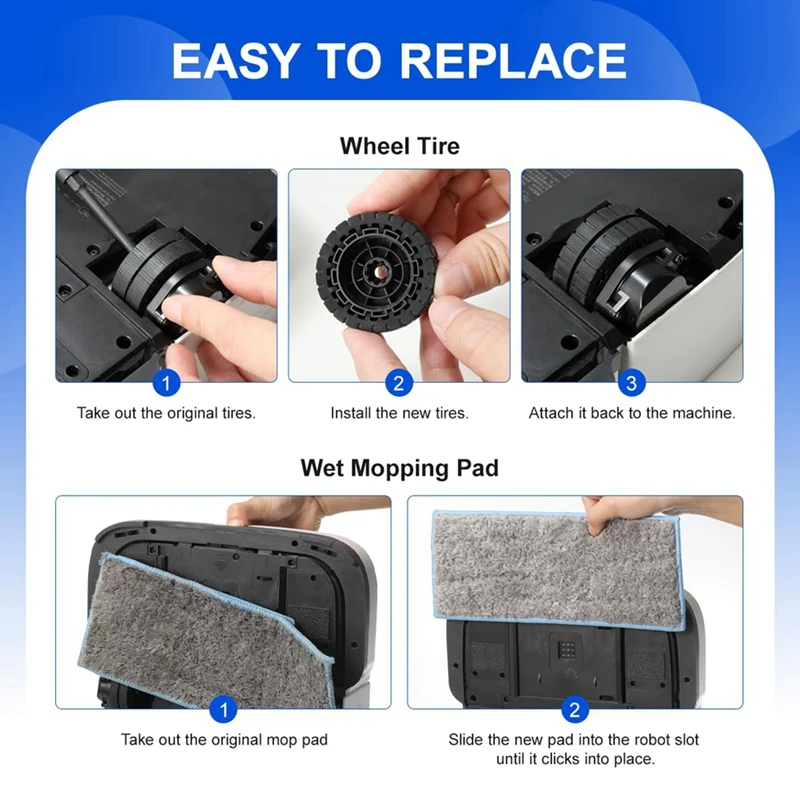 EASY TO REPLACE

Wheel Tire

1
Take out the original tires.

2
Install the new tires.

3
Attach it back to the machine.

Wet Mopping Pad

1
Take out the original mop pad

2
Slide the new pad into the robot slot until it clicks into place.