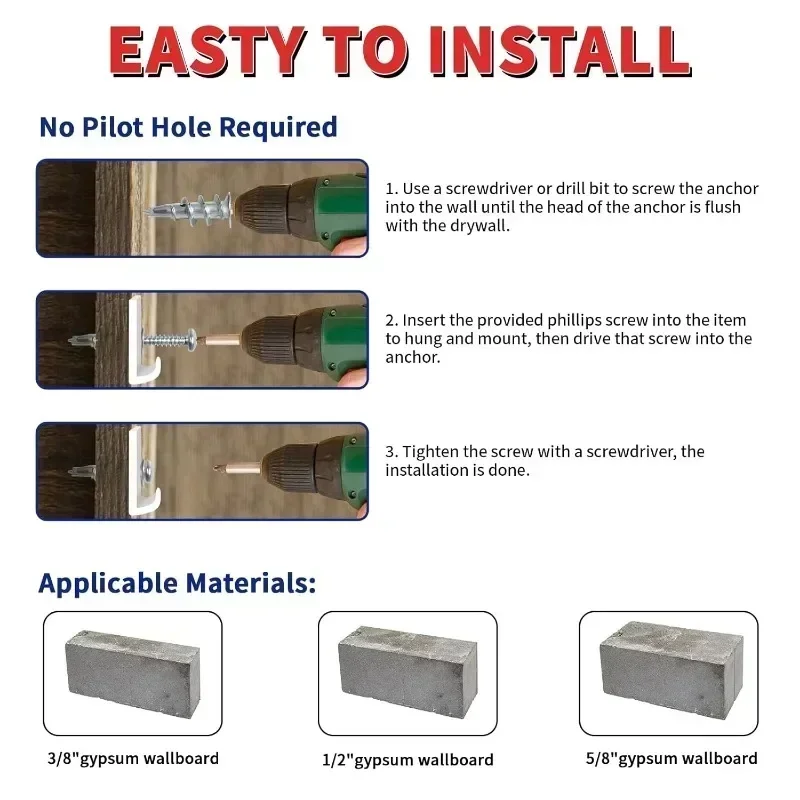 EASTY TO INSTALL

No Pilot Hole Required

1. Use a screwdriver or drill bit to screw the anchor into the wall until the head of the anchor is flush with the drywall.

2. Insert the provided phillips screw into the item to hung and mount, then drive that screw into the anchor.

3. Tighten the screw with a screwdriver, the installation is done.

Applicable Materials:

3/8"gypsum wallboard

1/2"gypsum wallboard

5/8"gypsum wallboard