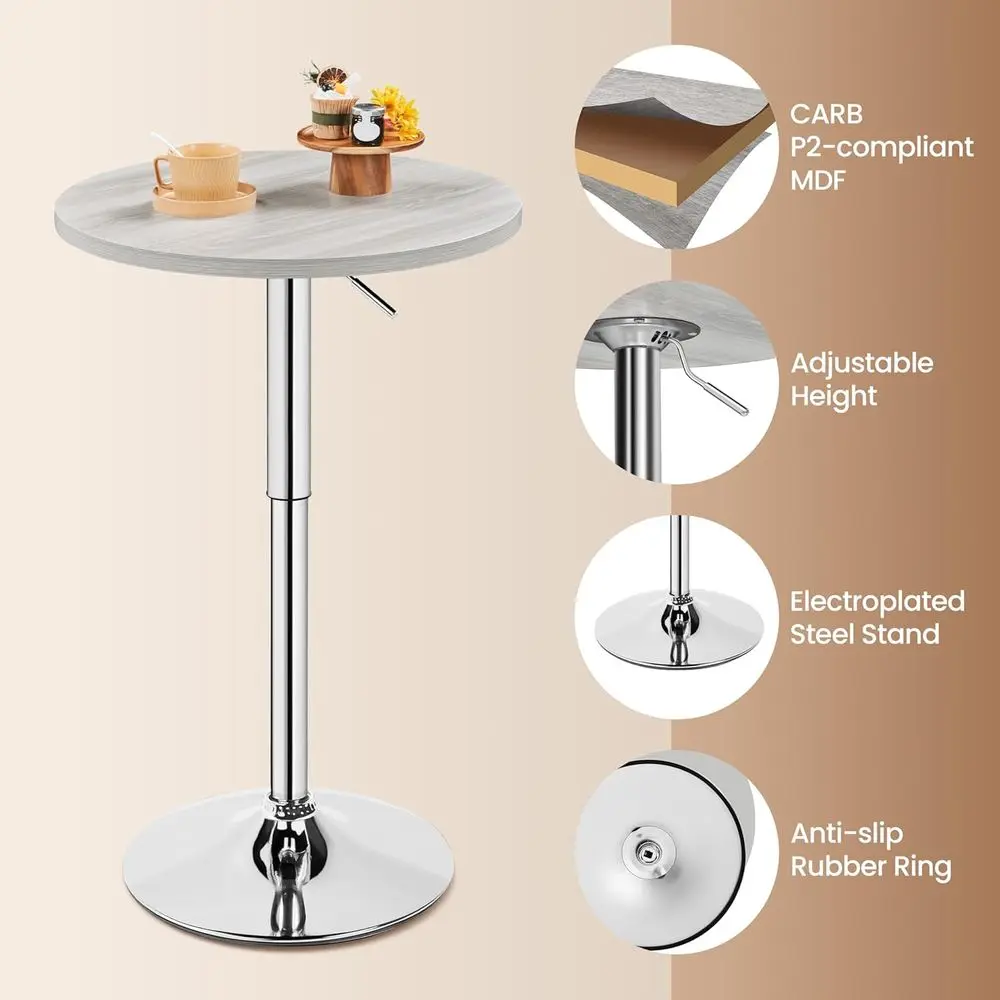 CARB P2-compliant MDF

Adjustable Height

Electroplated Steel Stand

Anti-slip Rubber Ring