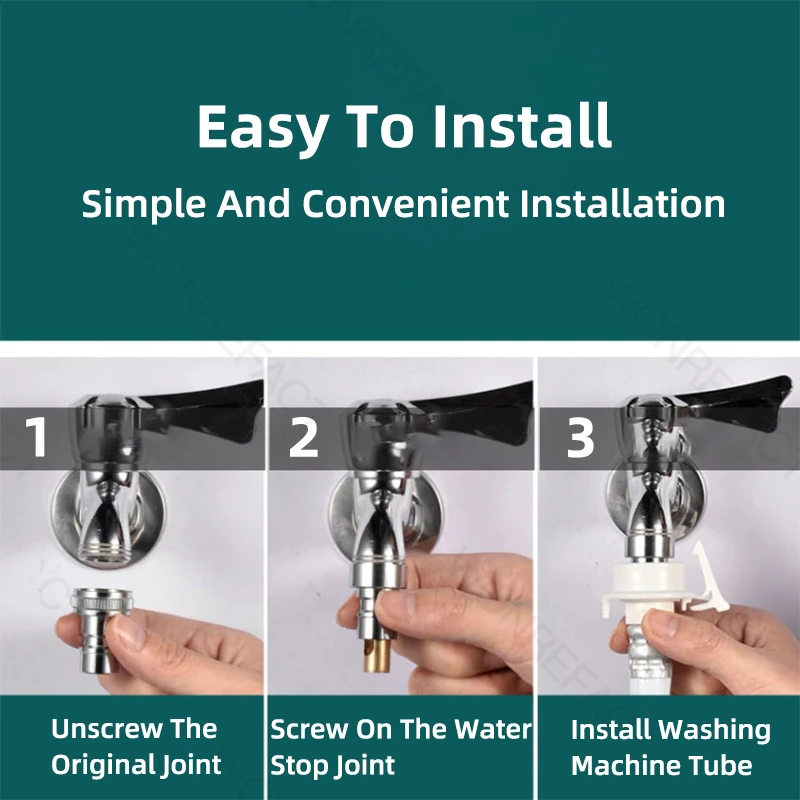 Easy To Install

Simple And Convenient Installation

1

2

3

Unscrew The Original Joint

Screw On The Water Stop Joint

Install Washing Machine Tube