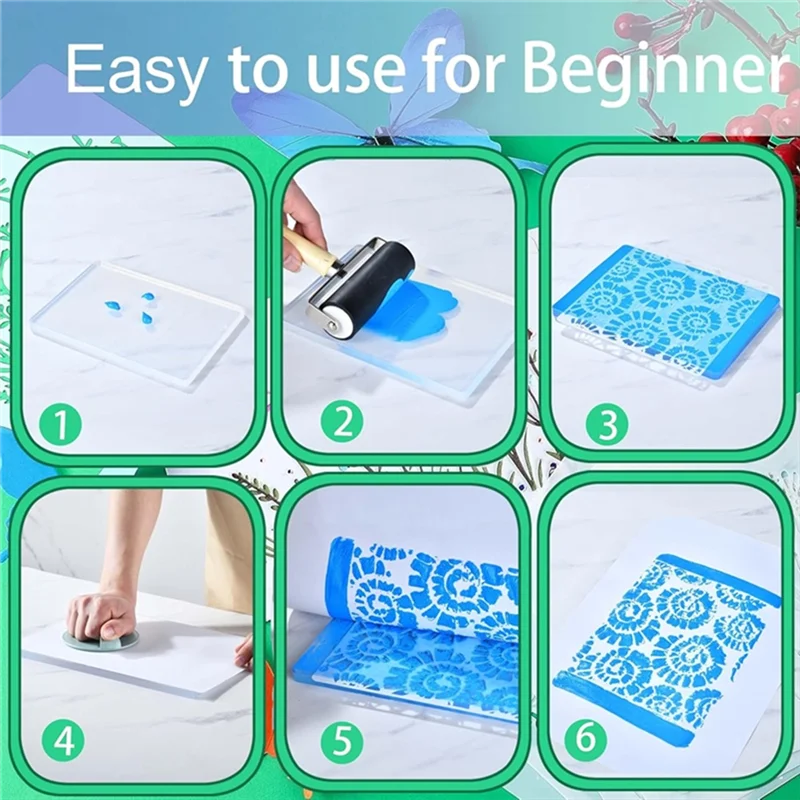 Easy to use for Beginner

1

2

3

4

5

6