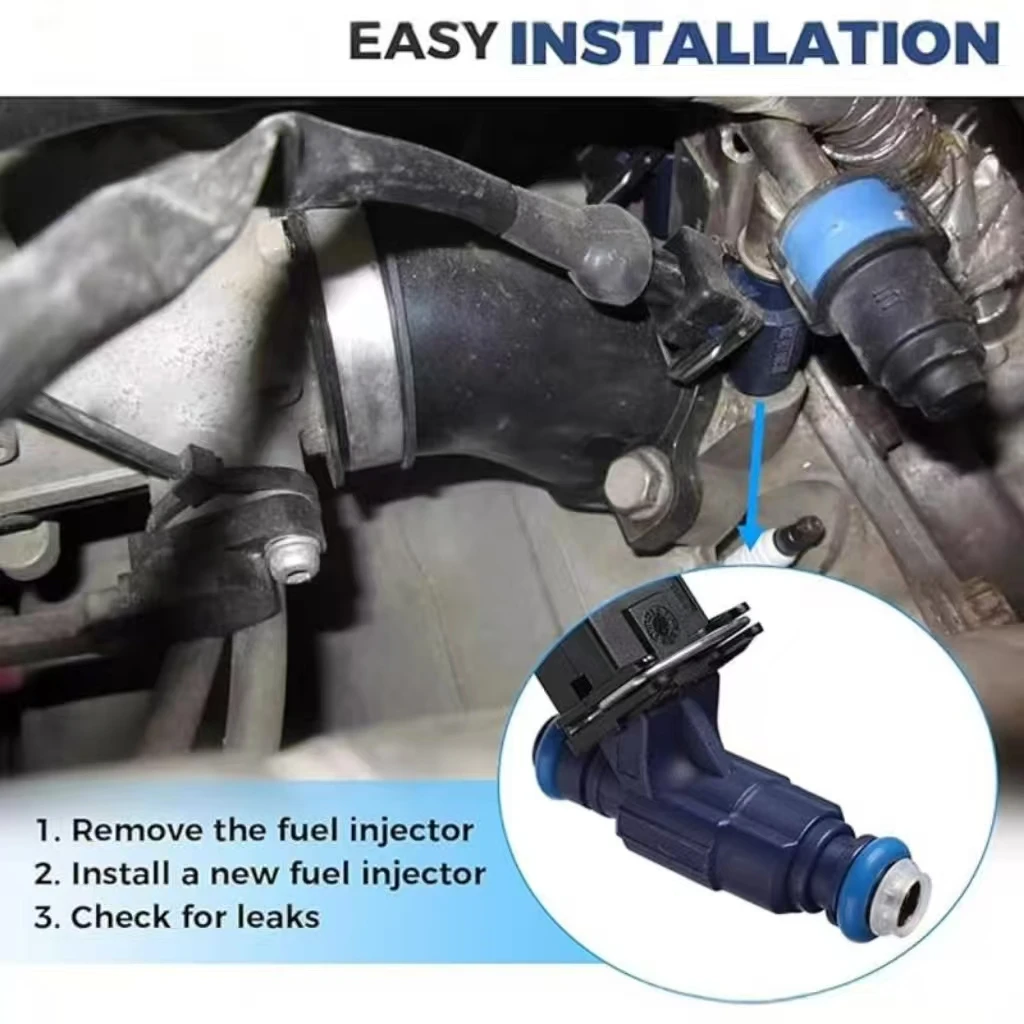 EASY INSTALLATION

1. Remove the fuel injector
2. Install a new fuel injector
3. Check for leaks