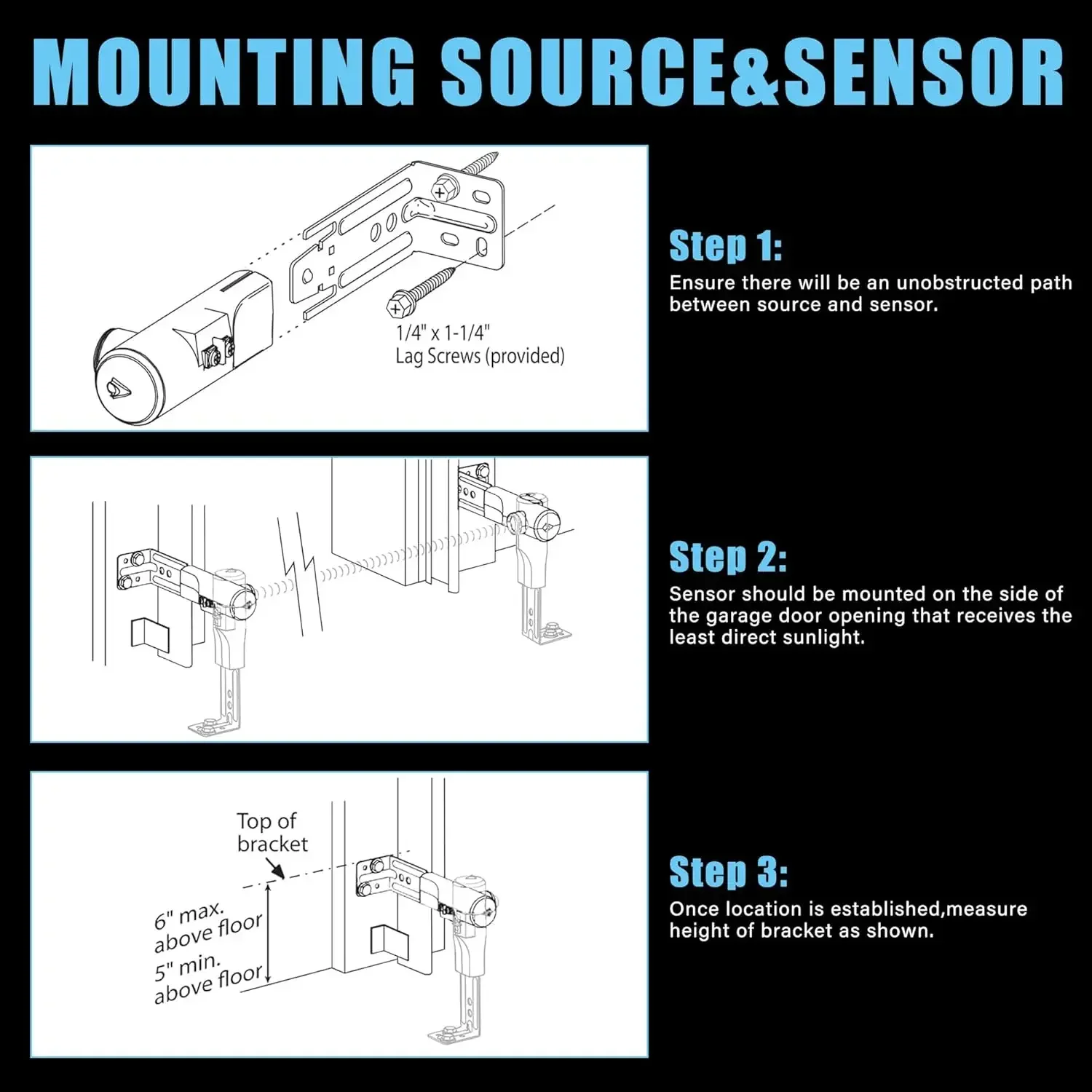 MOUNTING SOURCE&SENSOR

1/4" x 1-1/4"
Lag Screws (provided)

Step 1:
Ensure there will be an unobstructed path between source and sensor.

Step 2:
Sensor should be mounted on the side of the garage door opening that receives the least direct sunlight.

Top of bracket

6" max. above floor

5" min. above floor

Step 3:
Once location is established,measure height of bracket as shown.