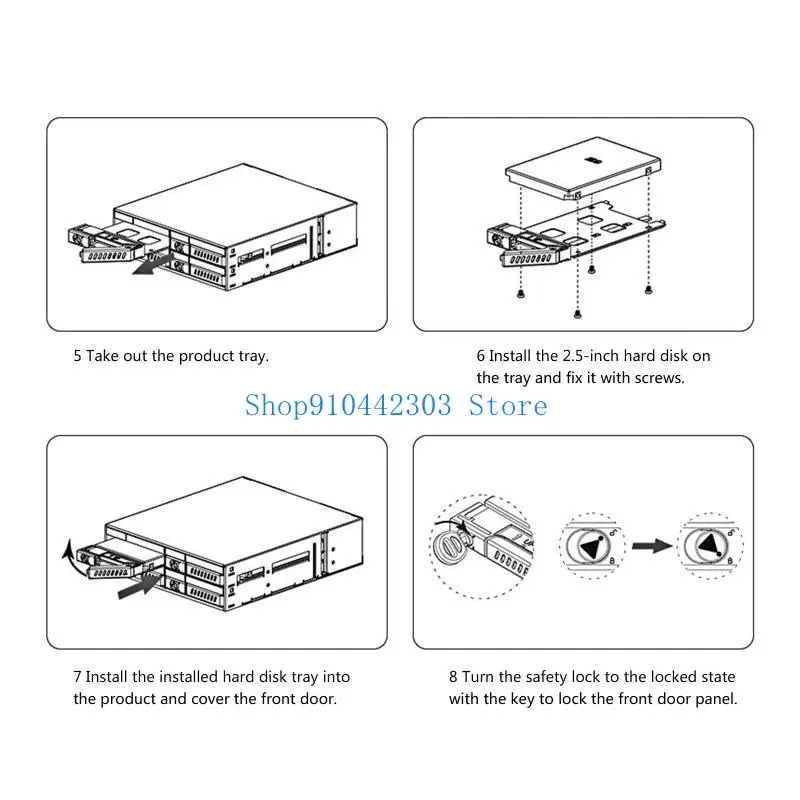 5 Take out the product tray.

6 Install the 2.5-inch hard disk on the tray and fix it with screws.

Shop910442303 Store

7 Install the installed hard disk tray into the product and cover the front door.

8 Turn the safety lock to the locked state with the key to lock the front door panel.