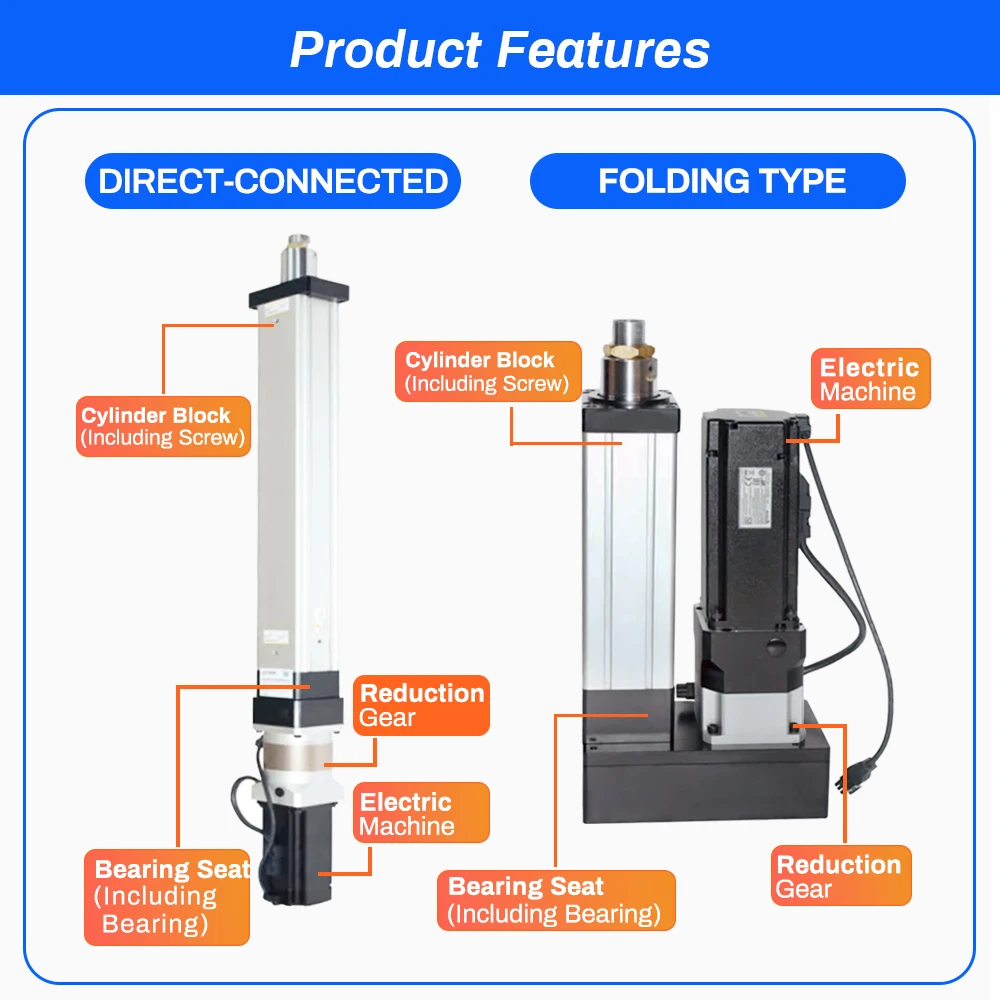 Product Features

DIRECT-CONNECTED

Cylinder Block
(Including Screw)

Reduction
Gear

Electric
Machine

Bearing Seat
(Including
Bearing)

FOLDING TYPE

Cylinder Block
(Including Screw)

Electric
Machine

Bearing Seat
(Including Bearing)

Reduction
Gear