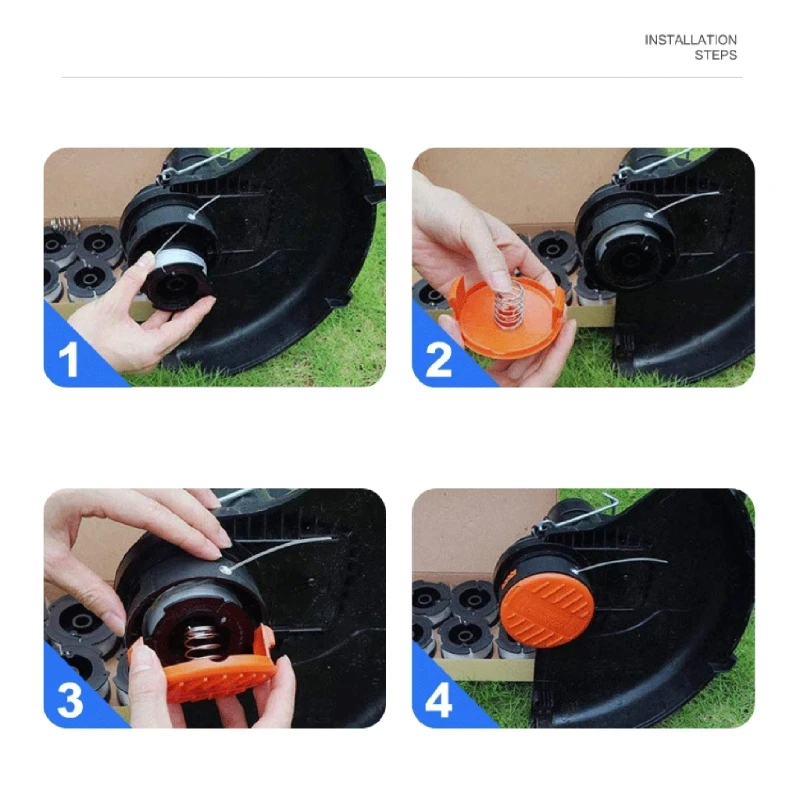 INSTALLATION
STEPS

1

2

3

4