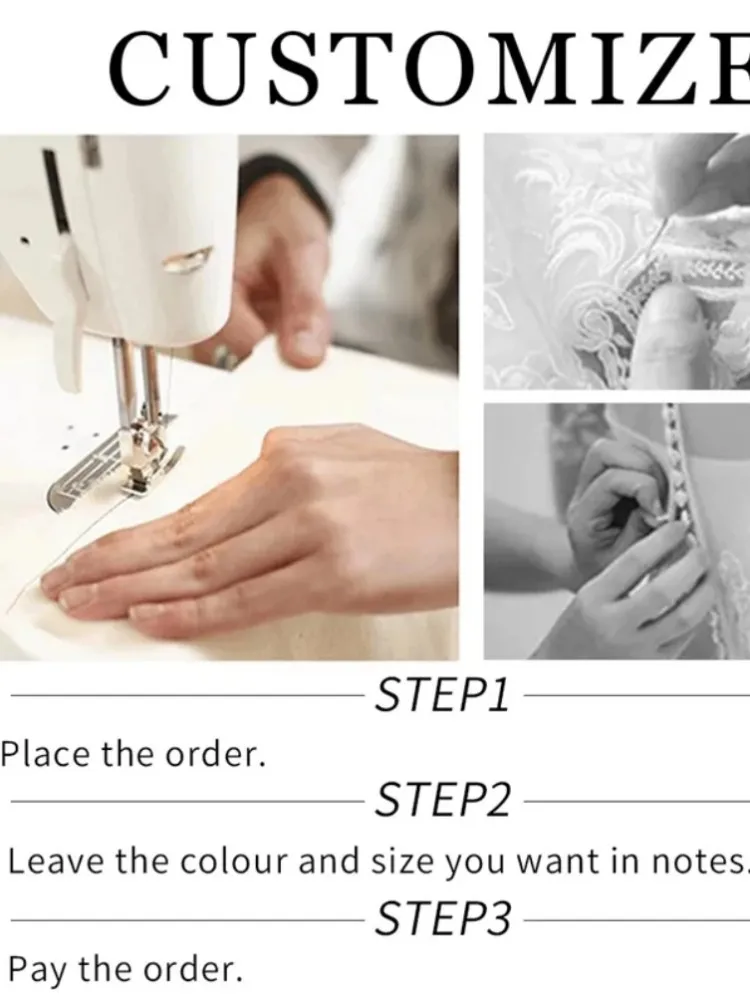 CUSTOMIZE

STEP1

Place the order.

STEP2

Leave the colour and size you want in notes.

STEP3

Pay the order.