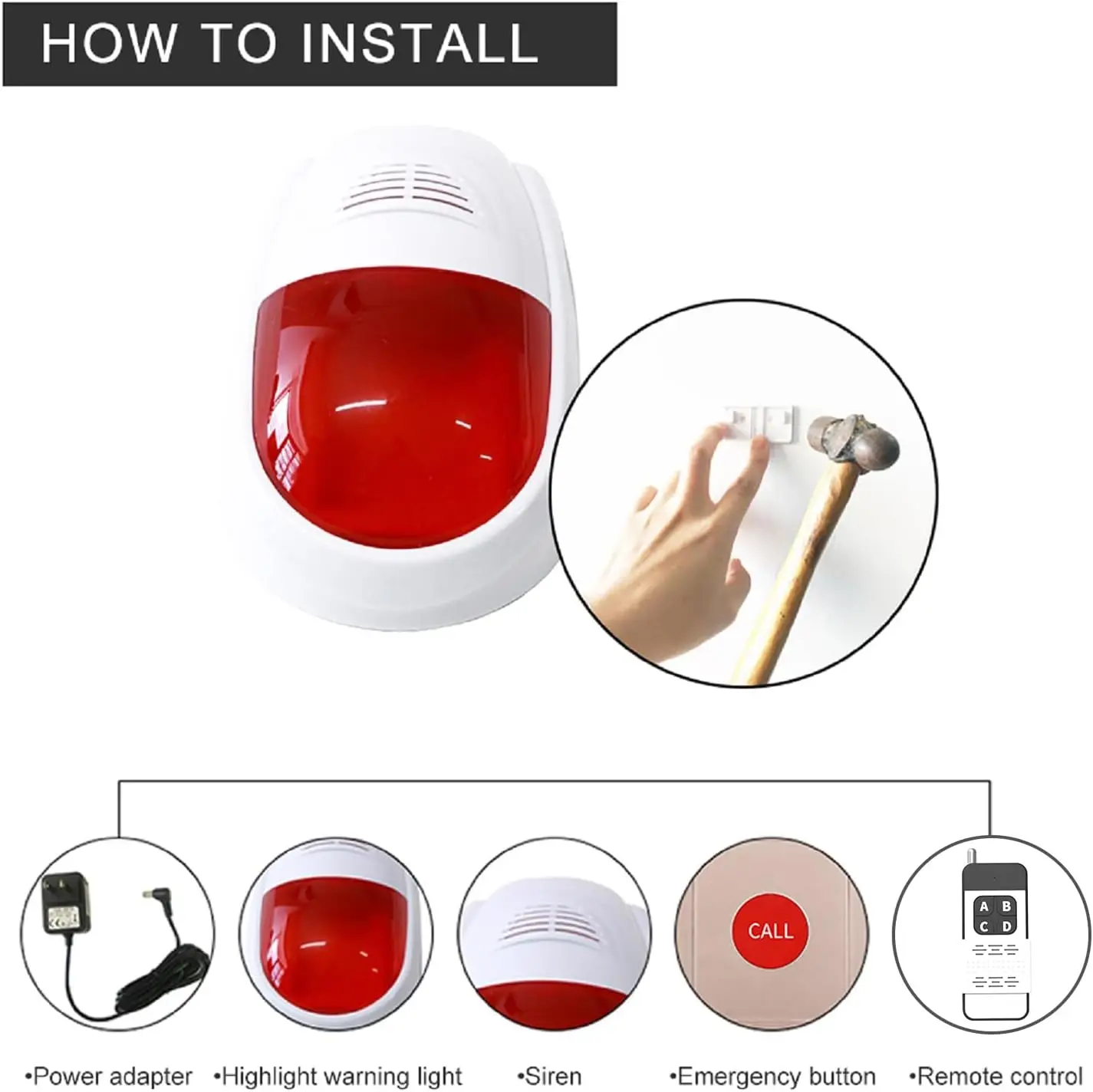 HOW TO INSTALL

CALL

A B
C D

•Power adapter •Highlight warning light •Siren •Emergency button •Remote control