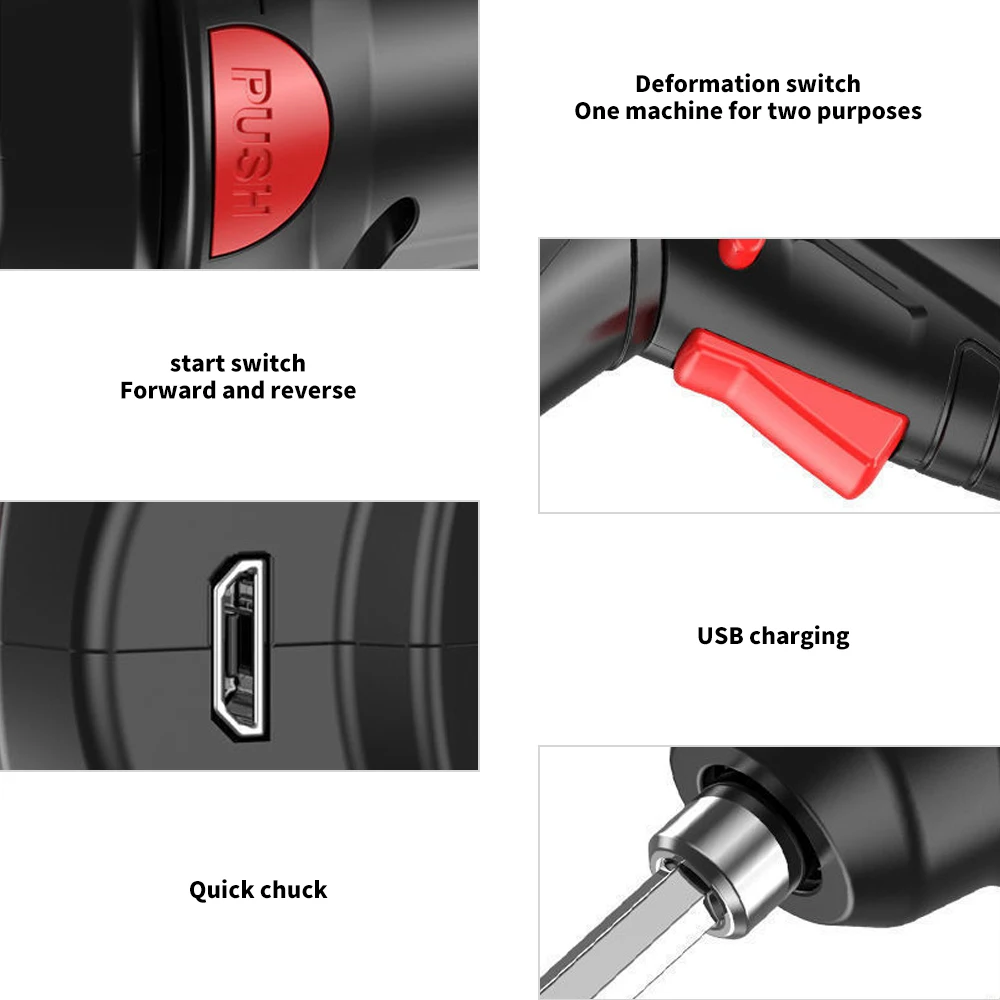 PUSH

Deformation switch
One machine for two purposes

start switch
Forward and reverse

USB charging

Quick chuck