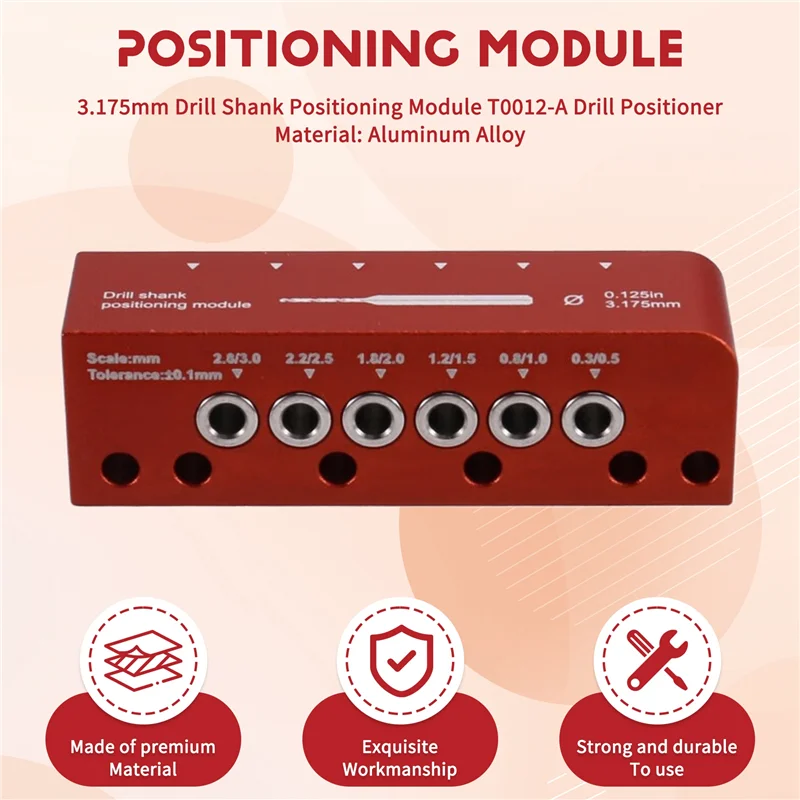 POSITIONING MODULE

3.175mm Drill Shank Positioning Module T0012-A Drill Positioner
Material: Aluminum Alloy

Drill shank positioning module

Ø 0.125in 3.175mm

Scale:mm
Tolerance:±0.1mm

2.8/3.0 2.2/2.5 1.8/2.0 1.2/1.5 0.8/1.0 0.3/0.5

Made of premium Material

Exquisite Workmanship

Strong and durable To use