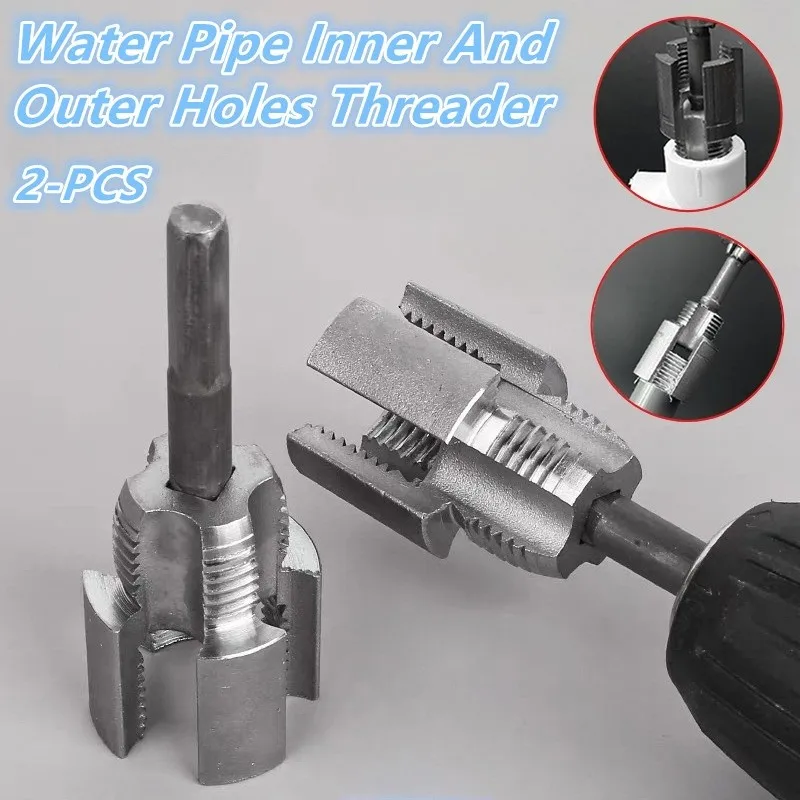 Water Pipe Inner And Outer Holes Threader

2-PCS