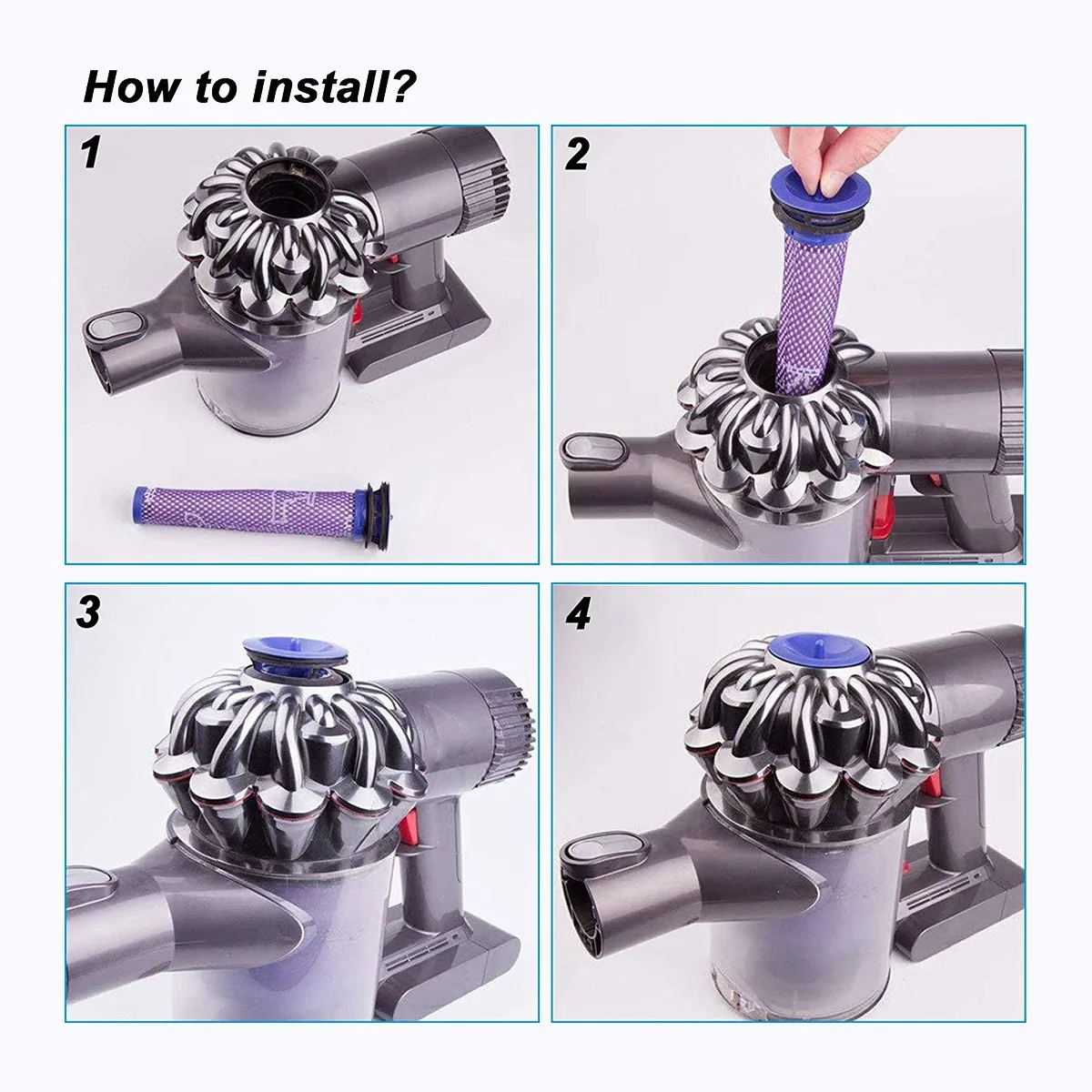 How to install?

1

2

3

4