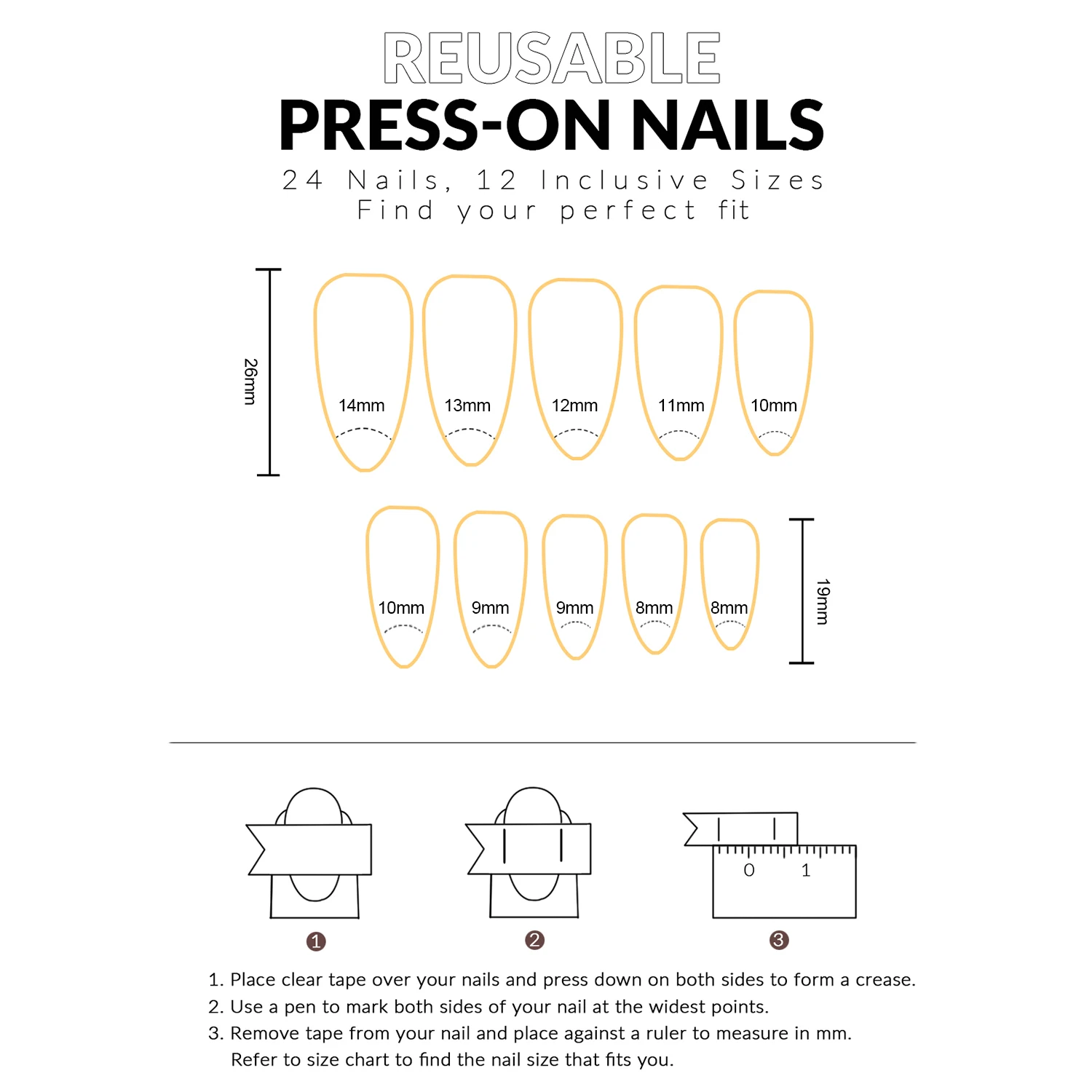 REUSABLE
PRESS-ON NAILS
24 Nails, 12 Inclusive Sizes
Find your perfect fit

26mm

14mm 13mm 12mm 11mm 10mm

10mm 9mm 9mm 8mm 8mm

19mm

0 1

1 2 3

1. Place clear tape over your nails and press down on both sides to form a crease.
2. Use a pen to mark both sides of your nail at the widest points.
3. Remove tape from your nail and place against a ruler to measure in mm.
Refer to size chart to find the nail size that fits you.