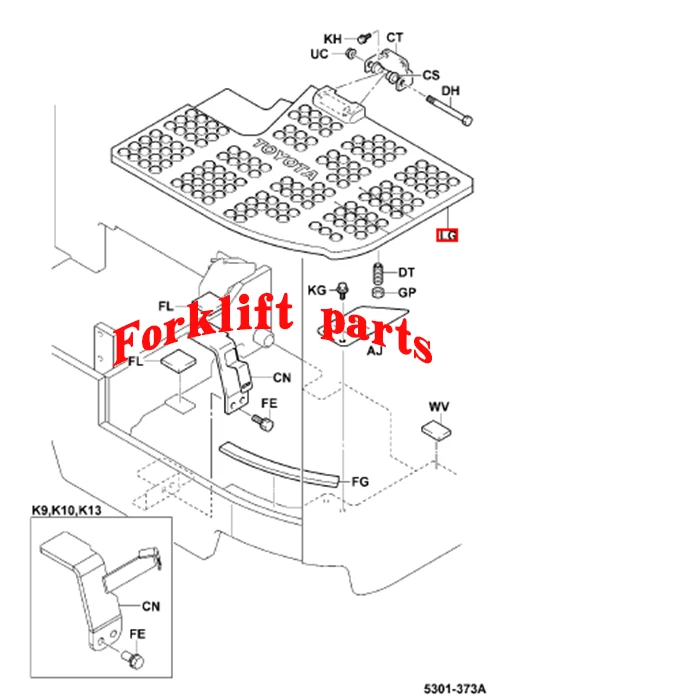 KH
CT
UC
CS
DH
TOYOTA
LG
DT
KG
GP
FL
Forklift parts
AJ
FL
CN
FE
WV
FG
K9,K10,K13
CN
FE
5301-373A