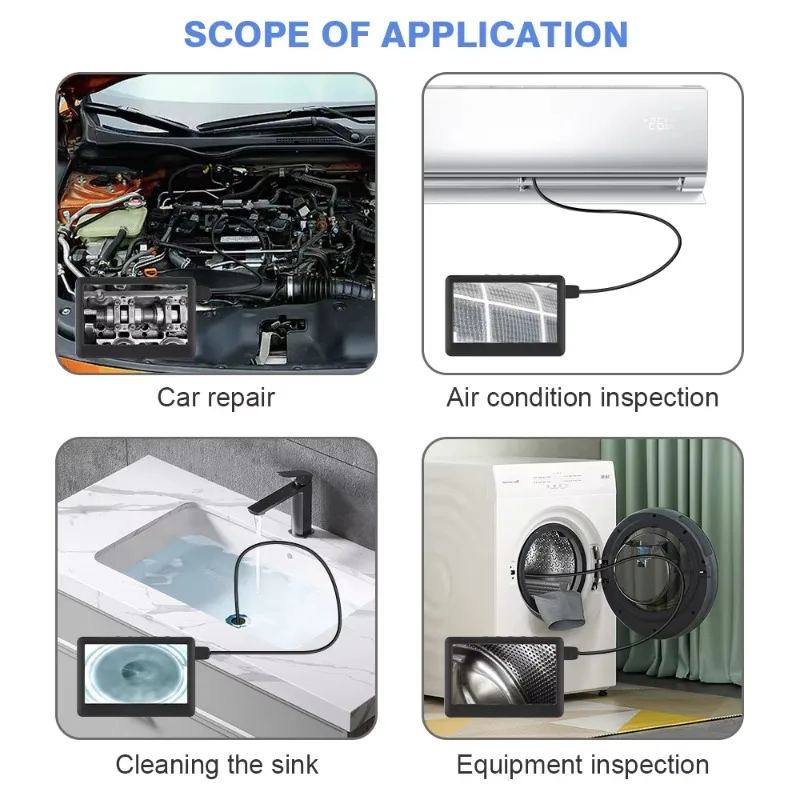 SCOPE OF APPLICATION

Car repair

Air condition inspection

Cleaning the sink

Equipment inspection