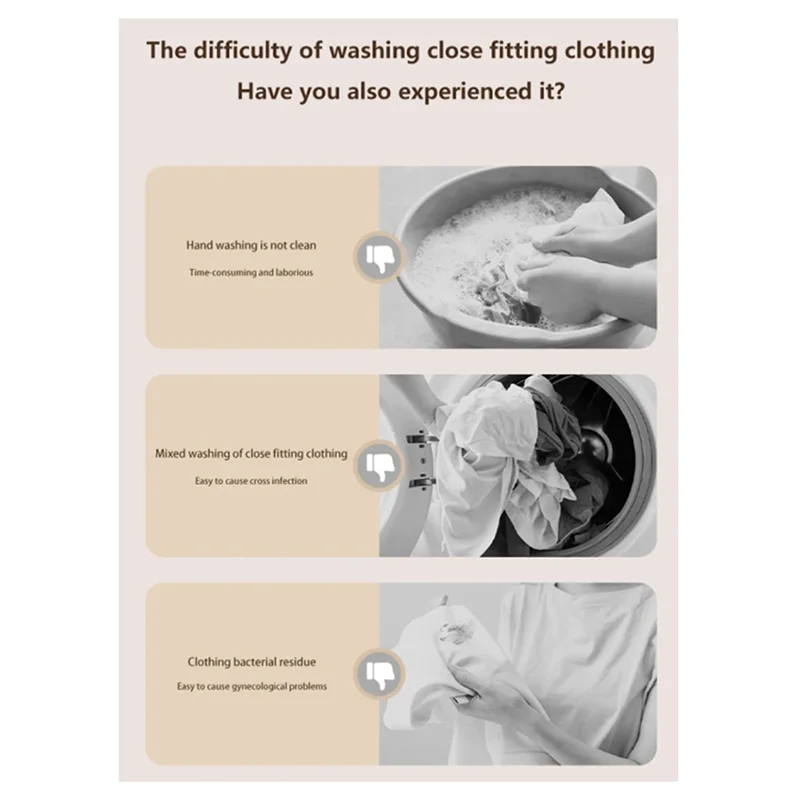 The difficulty of washing close fitting clothing

Have you also experienced it?

Hand washing is not clean

Time-consuming and laborious

Mixed washing of close fitting clothing

Easy to cause cross infection

Clothing bacterial residue

Easy to cause gynecological problems