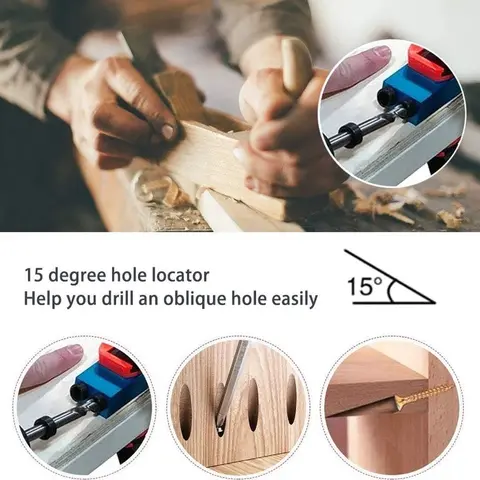 15 degree hole locator
Help you drill an oblique hole easily

15°