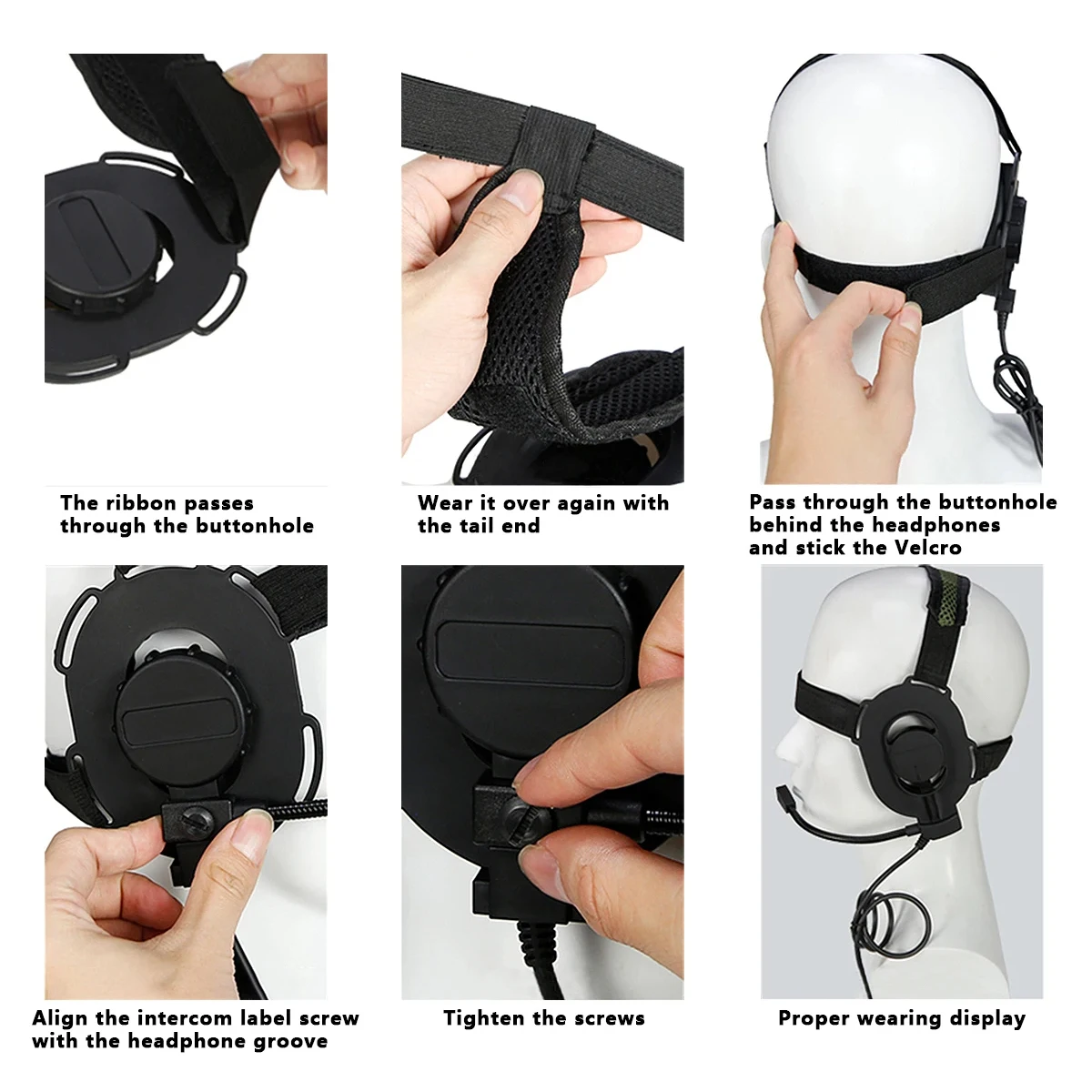 The ribbon passes through the buttonhole

Wear it over again with the tail end

Pass through the buttonhole behind the headphones and stick the Velcro

Align the intercom label screw with the headphone groove

Tighten the screws

Proper wearing display