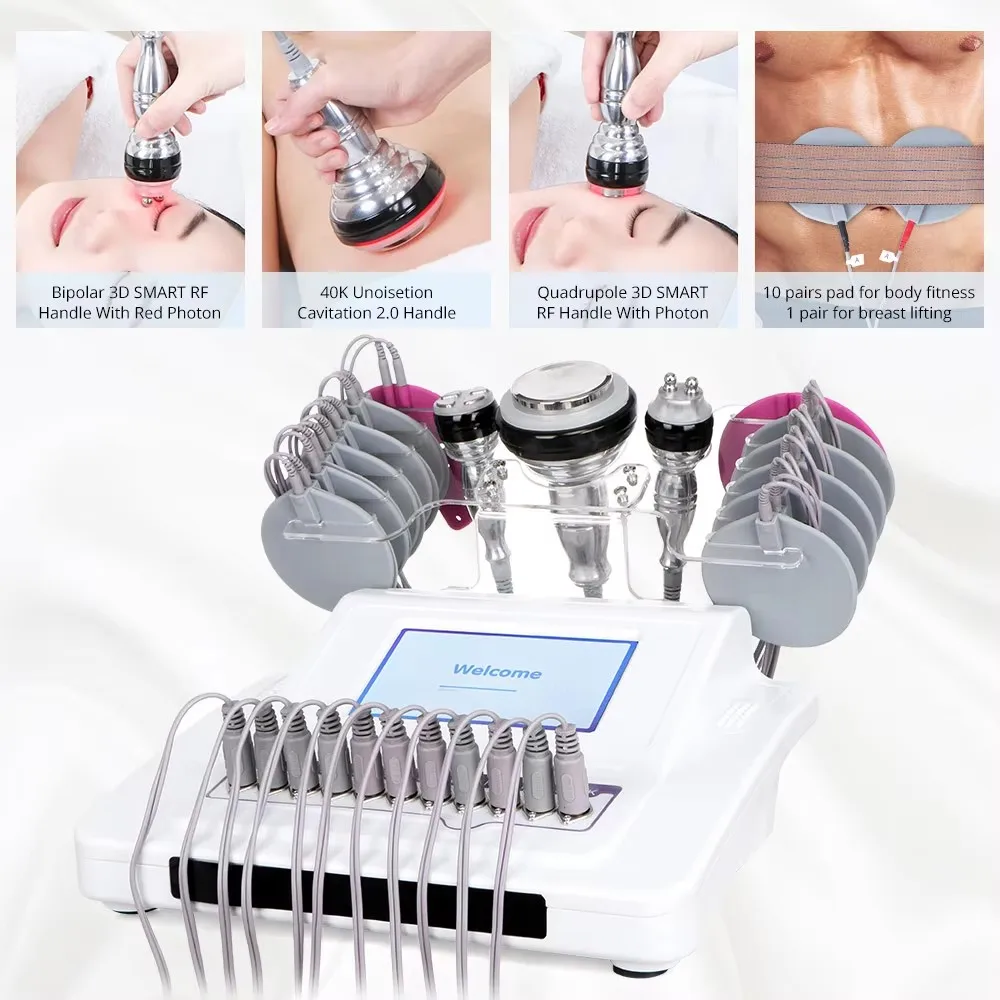 Bipolar 3D SMART RF Handle With Red Photon

40K Unoisetion Cavitation 2.0 Handle

Quadrupole 3D SMART RF Handle With Photon

10 pairs pad for body fitness 1 pair for breast lifting

Welcome