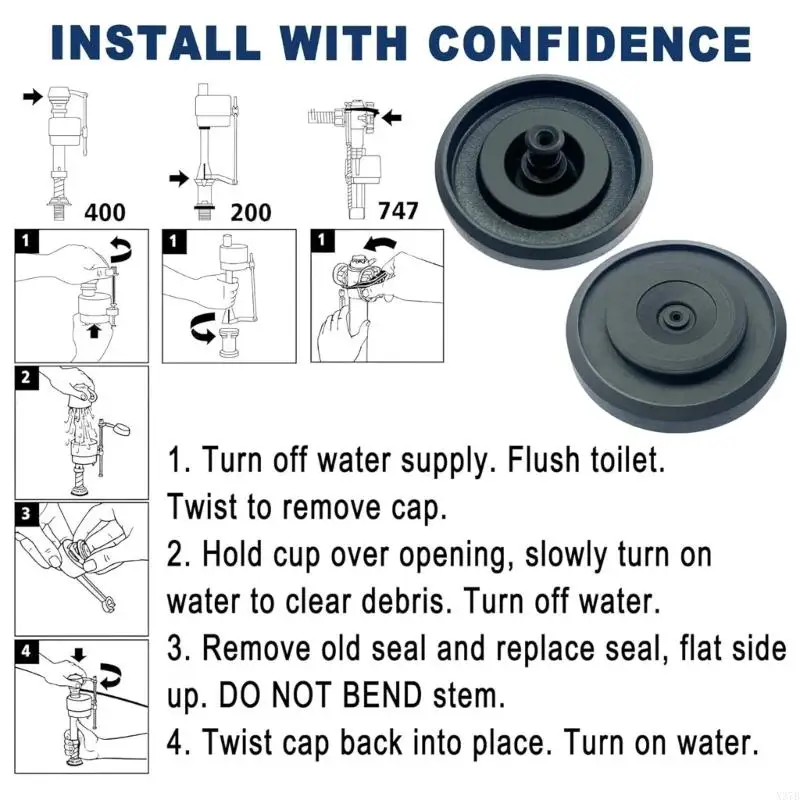 INSTALL WITH CONFIDENCE

400

200

747

1

1

1

2

3

4

1. Turn off water supply. Flush toilet. Twist to remove cap.
2. Hold cup over opening, slowly turn on water to clear debris. Turn off water.
3. Remove old seal and replace seal, flat side up. DO NOT BEND stem.
4. Twist cap back into place. Turn on water.