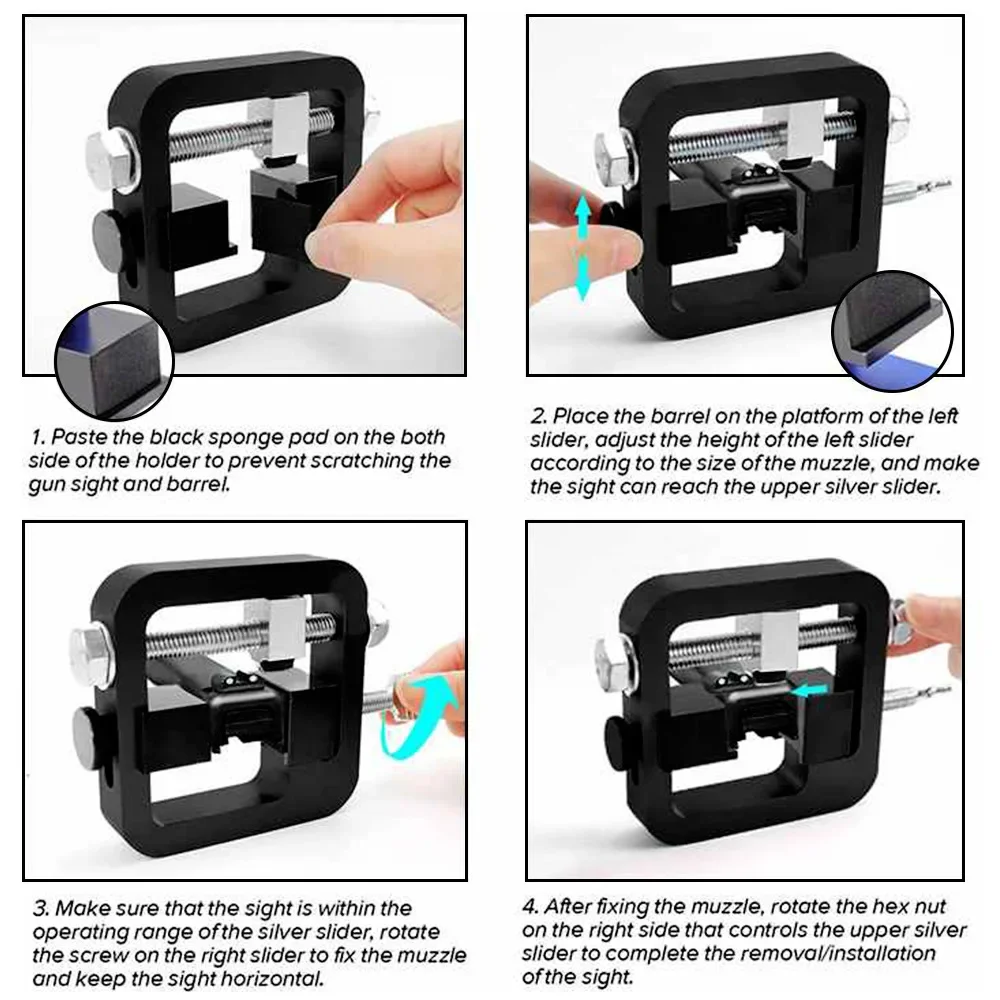 1. Paste the black sponge pad on the both side of the holder to prevent scratching the gun sight and barrel.

2. Place the barrel on the platform of the left slider, adjust the height of the left slider according to the size of the muzzle, and make the sight can reach the upper silver slider.

3. Make sure that the sight is within the operating range of the silver slider, rotate the screw on the right slider to fix the muzzle and keep the sight horizontal.

4. After fixing the muzzle, rotate the hex nut on the right side that controls the upper silver slider to complete the removal/installation of the sight.