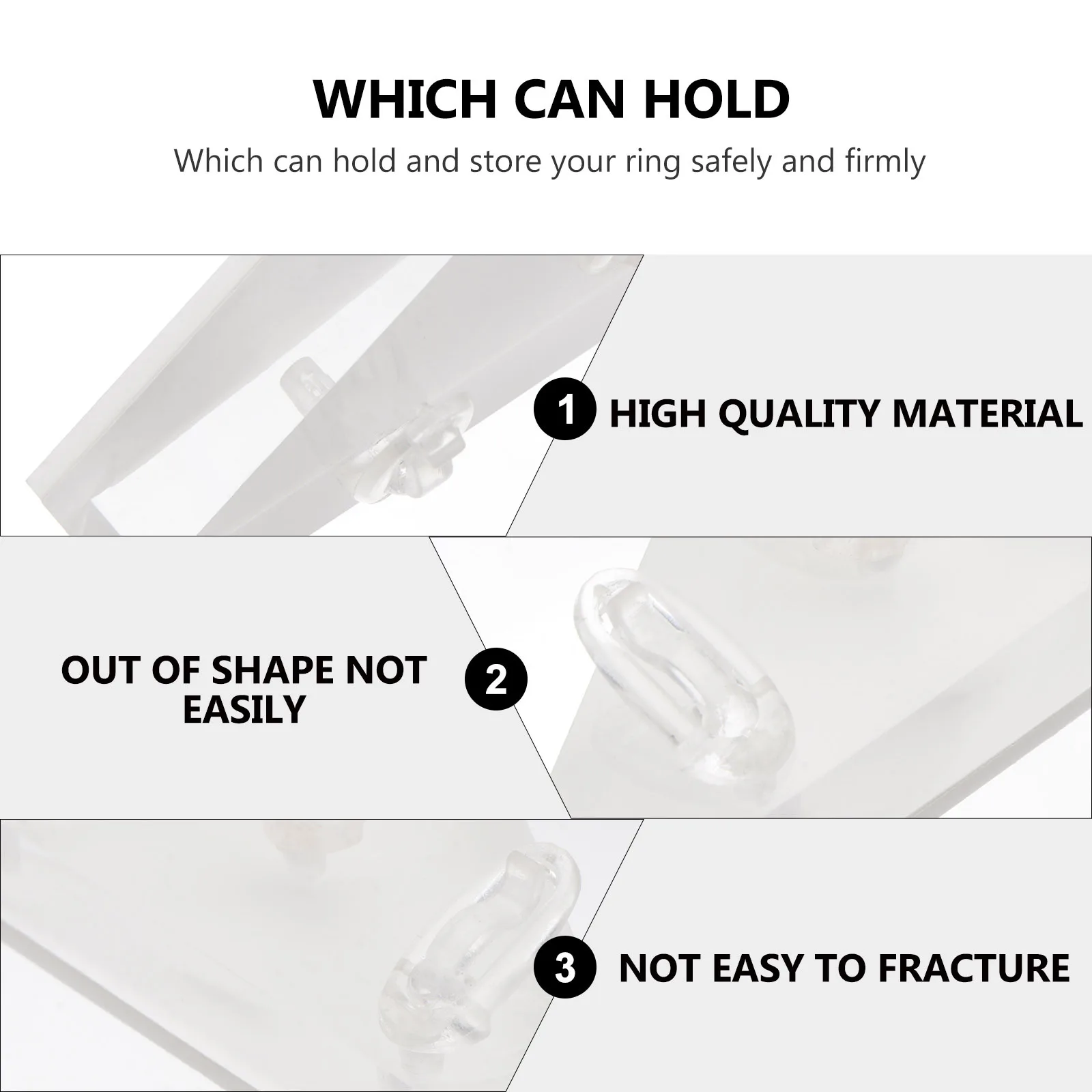 WHICH CAN HOLD

Which can hold and store your ring safely and firmly

1 HIGH QUALITY MATERIAL

OUT OF SHAPE NOT EASILY 2

3 NOT EASY TO FRACTURE