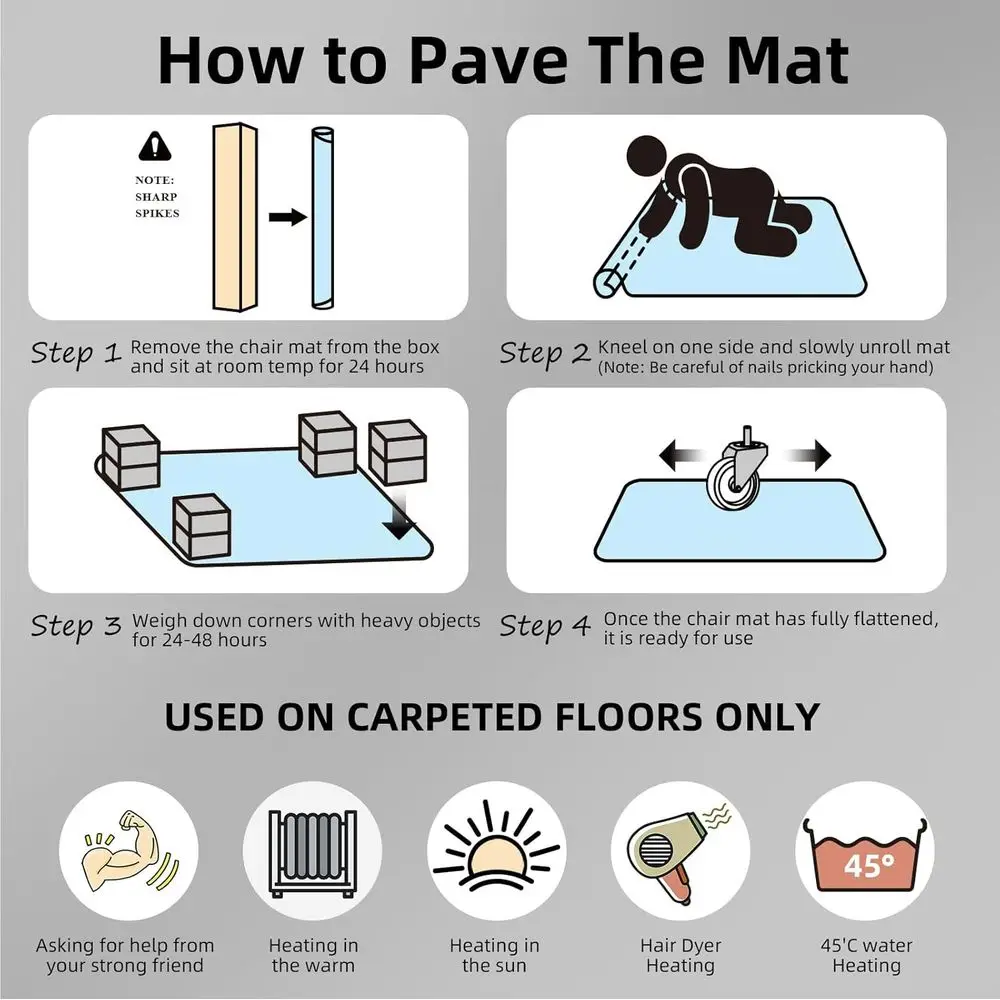 How to Pave The Mat

NOTE: SHARP SPIKES

Step 1 Remove the chair mat from the box and sit at room temp for 24 hours

Step 2 Kneel on one side and slowly unroll mat (Note: Be careful of nails pricking your hand)

Step 3 Weigh down corners with heavy objects for 24-48 hours

Step 4 Once the chair mat has fully flattened, it is ready for use

USED ON CARPETED FLOORS ONLY

Asking for help from your strong friend

Heating in the warm

Heating in the sun

Hair Dyer Heating

45°

45'C water Heating