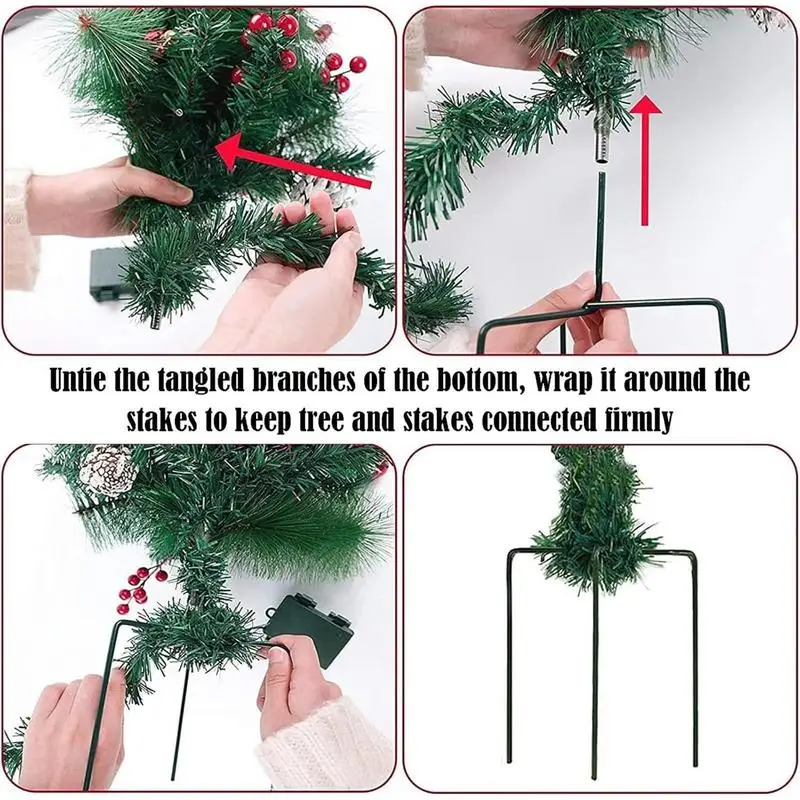 Untie the tangled branches of the bottom, wrap it around the stakes to keep tree and stakes connected firmly