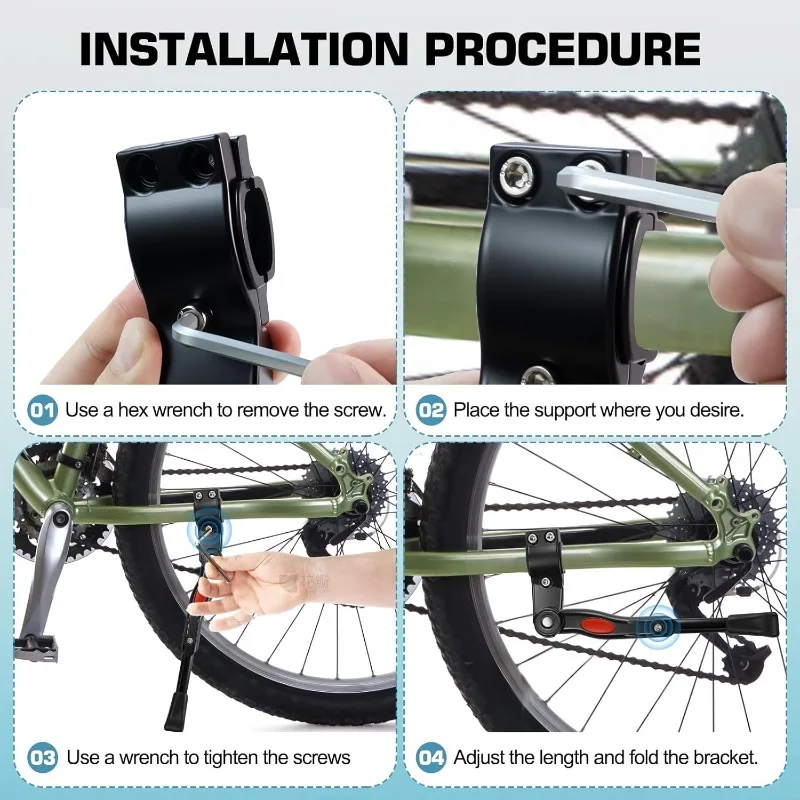 INSTALLATION PROCEDURE

01 Use a hex wrench to remove the screw.

02 Place the support where you desire.

03 Use a wrench to tighten the screws

04 Adjust the length and fold the bracket.