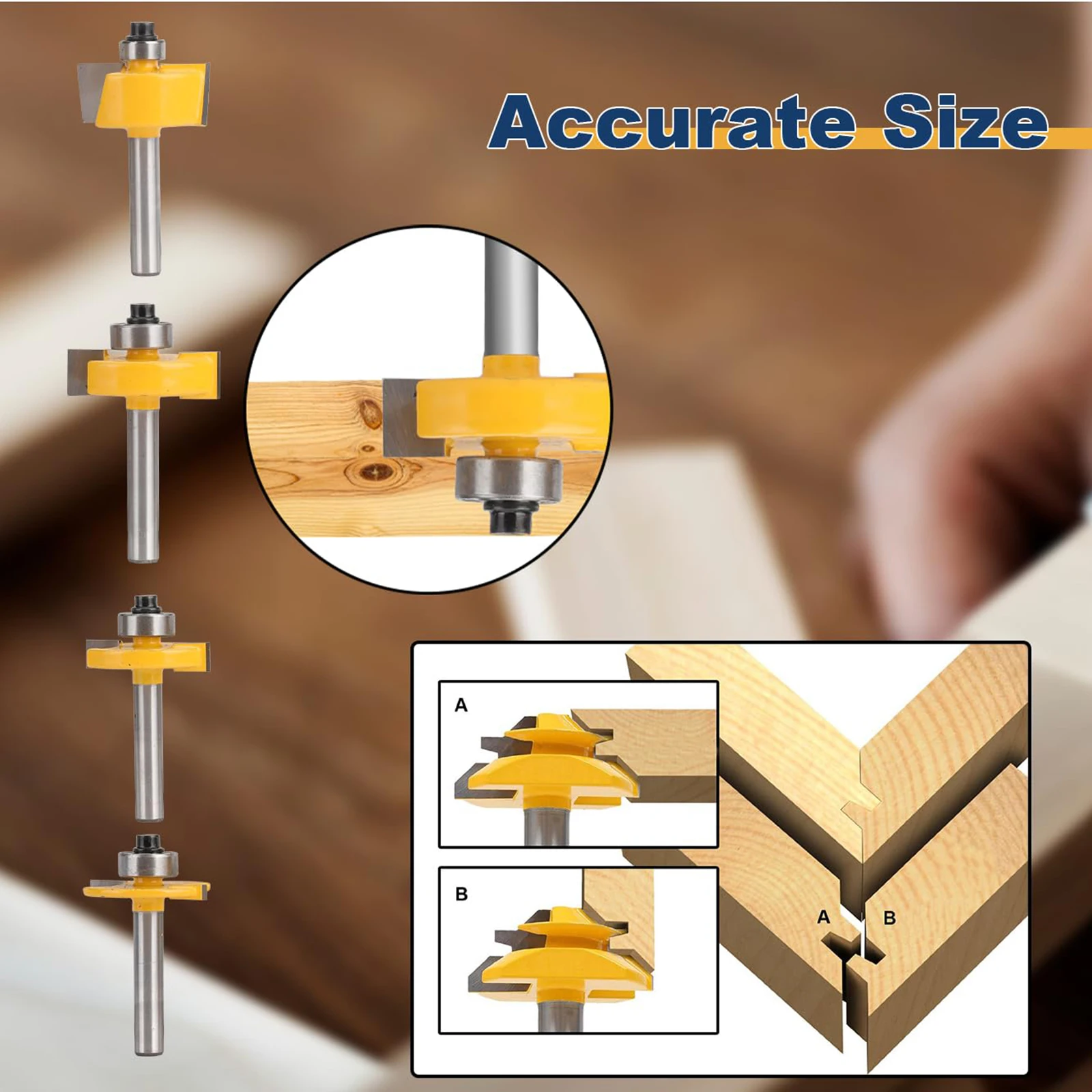 Accurate Size

A

B

A

B