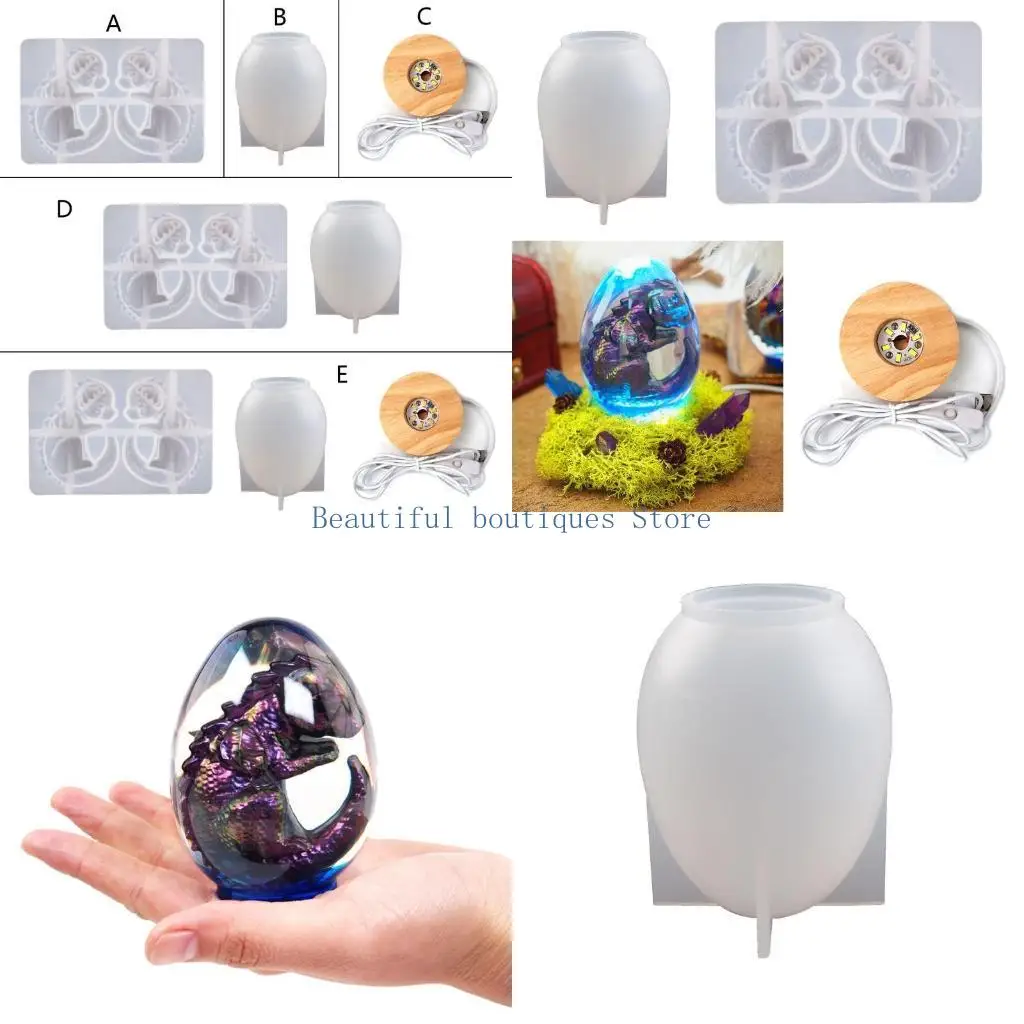 A

B

C

D

E

Beautiful boutiques Store