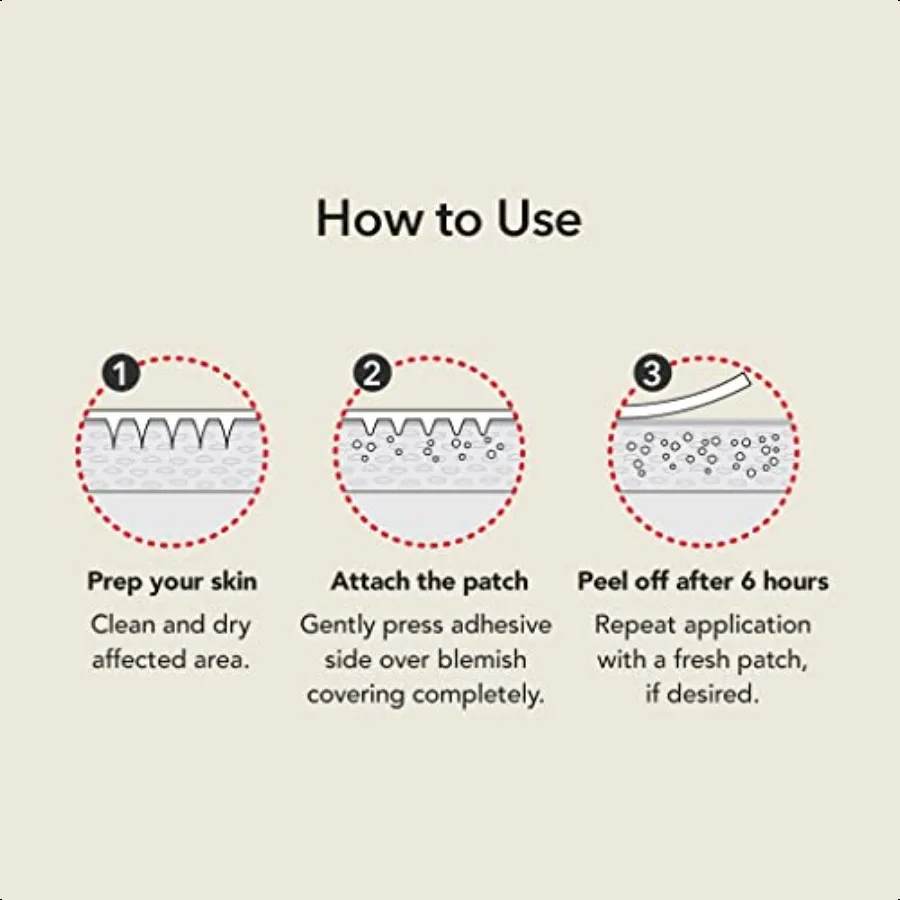 How to Use

1

Prep your skin

Clean and dry affected area.

2

Attach the patch

Gently press adhesive side over blemish covering completely.

3

Peel off after 6 hours

Repeat application with a fresh patch, if desired.