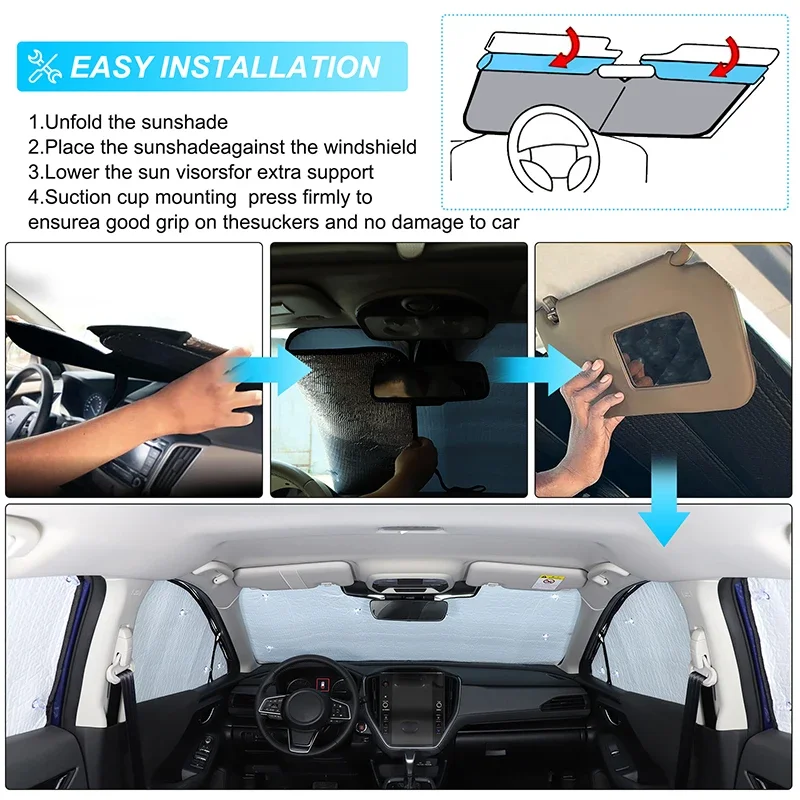 EASY INSTALLATION

1.Unfold the sunshade
2.Place the sunshadeagainst the windshield
3.Lower the sun visorsfor extra support
4.Suction cup mounting  press firmly to ensurea good grip on thesuckers and no damage to car