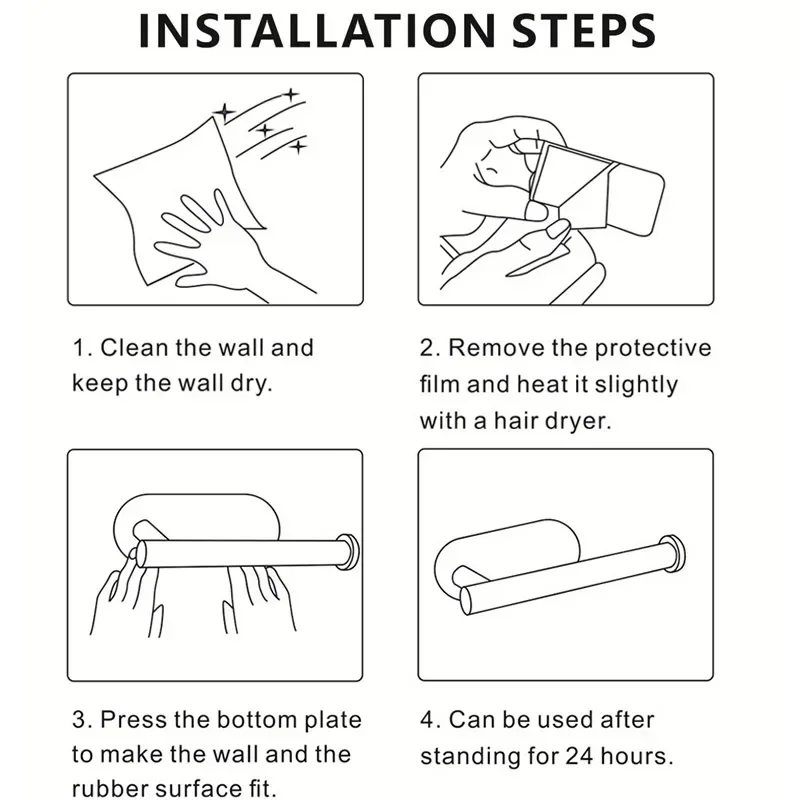 INSTALLATION STEPS

1. Clean the wall and keep the wall dry.

2. Remove the protective film and heat it slightly with a hair dryer.

3. Press the bottom plate to make the wall and the rubber surface fit.

4. Can be used after standing for 24 hours.