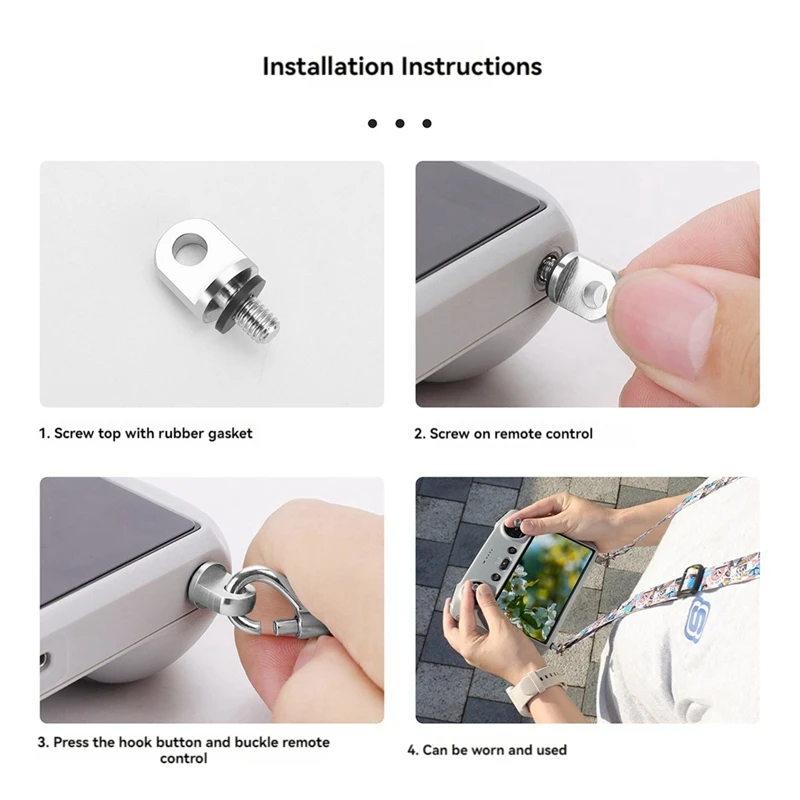 Installation Instructions

1. Screw top with rubber gasket

2. Screw on remote control

3. Press the hook button and buckle remote control

4. Can be worn and used