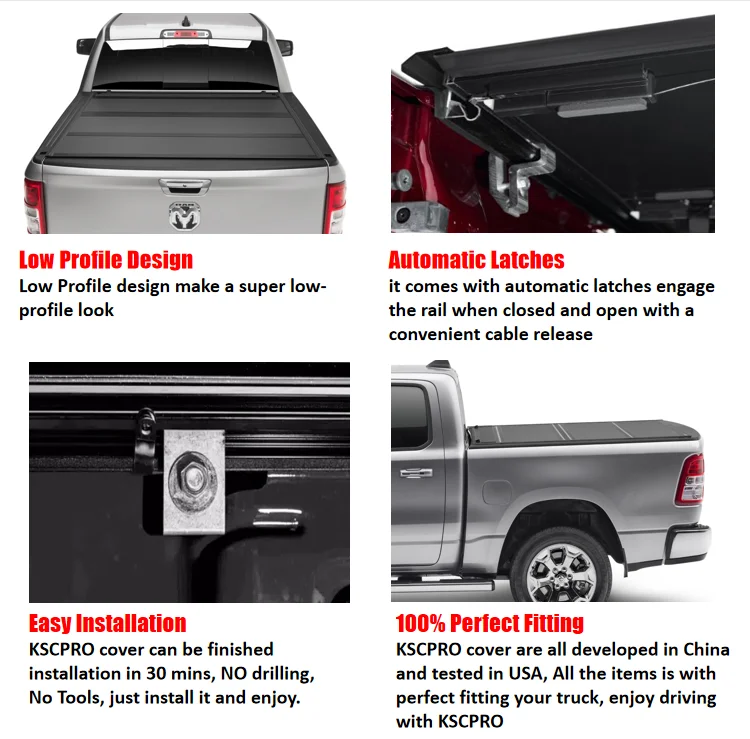 Low Profile Design
Low Profile design make a super low-profile look

Automatic Latches
it comes with automatic latches engage the rail when closed and open with a convenient cable release

Easy Installation
KSCPRO cover can be finished installation in 30 mins, NO drilling, No Tools, just install it and enjoy.

100% Perfect Fitting
KSCPRO cover are all developed in China and tested in USA, All the items is with perfect fitting your truck, enjoy driving with KSCPRO