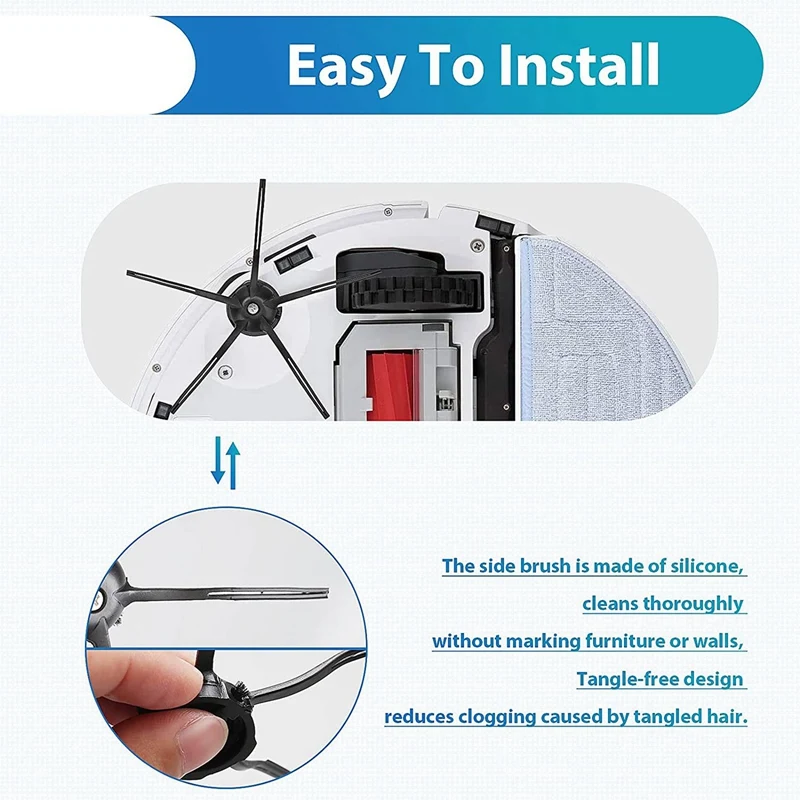 Easy To Install

The side brush is made of silicone,
cleans thoroughly
without marking furniture or walls,
Tangle-free design
reduces clogging caused by tangled hair.