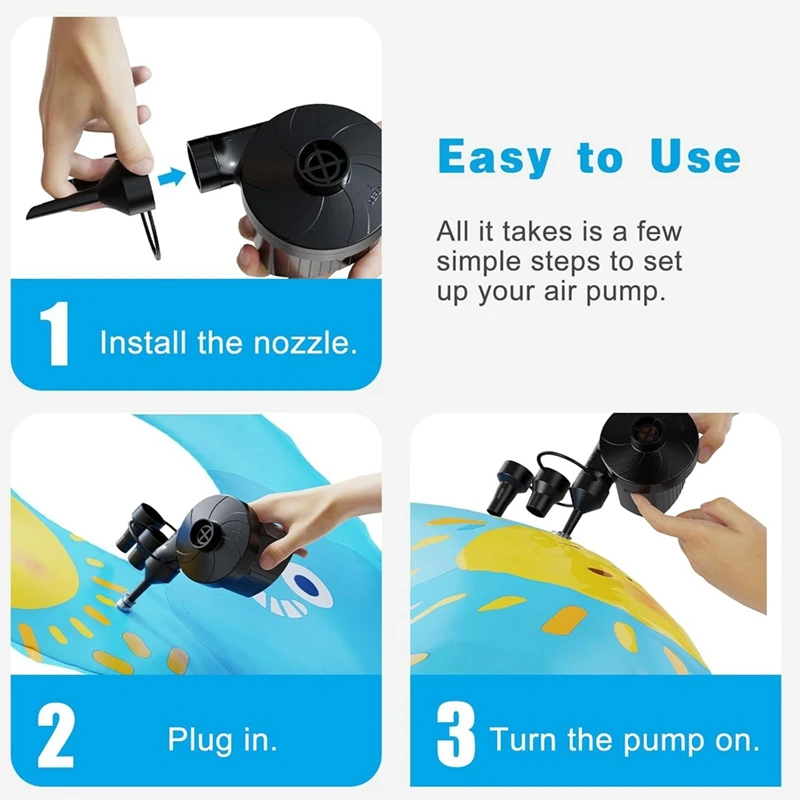 1 Install the nozzle.

Easy to Use

All it takes is a few simple steps to set up your air pump.

2 Plug in.

3 Turn the pump on.