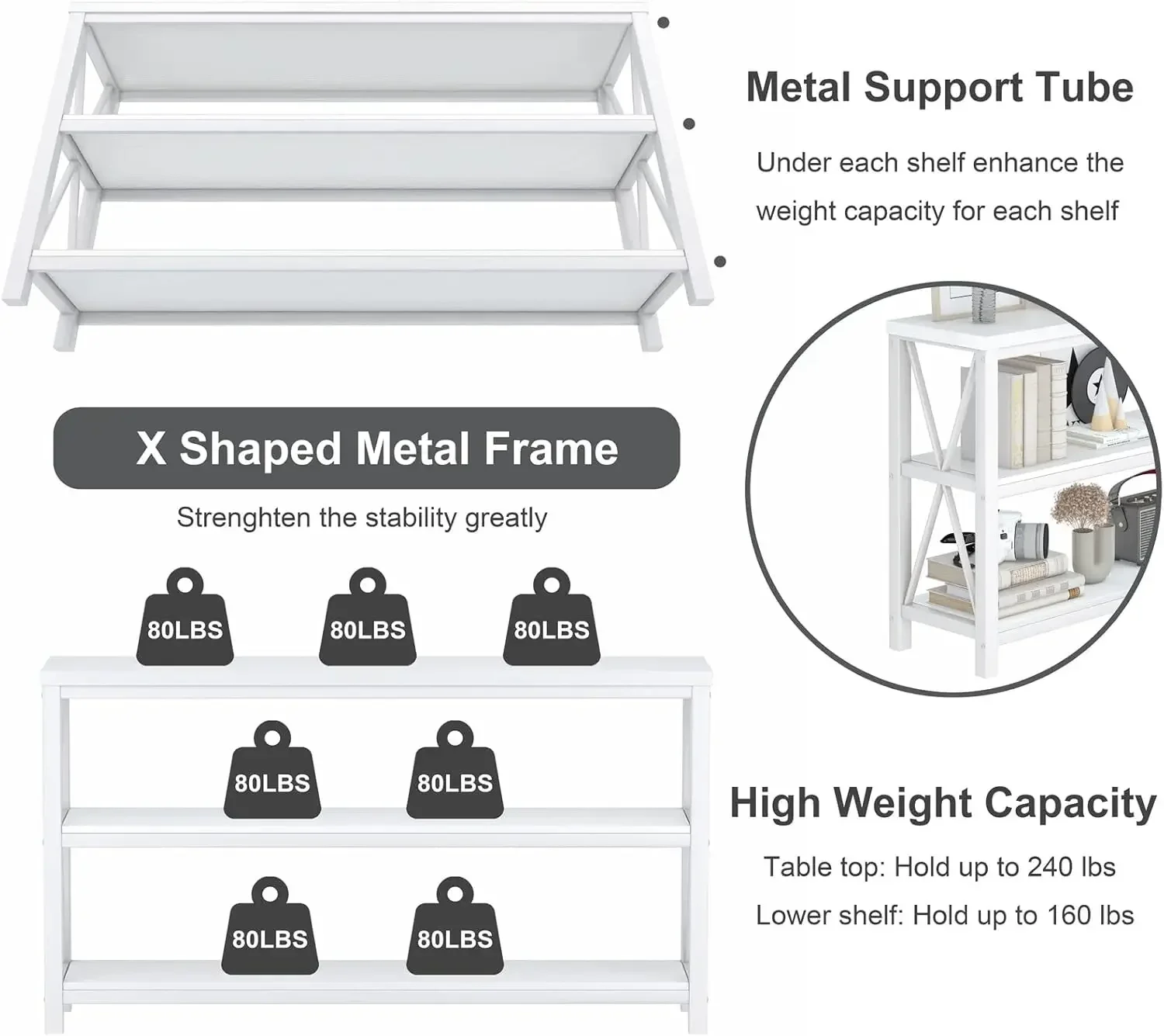 Metal Support Tube

Under each shelf enhance the weight capacity for each shelf

X Shaped Metal Frame

Strenghten the stability greatly

80LBS 80LBS 80LBS

80LBS 80LBS

80LBS 80LBS

High Weight Capacity

Table top: Hold up to 240 lbs

Lower shelf: Hold up to 160 lbs