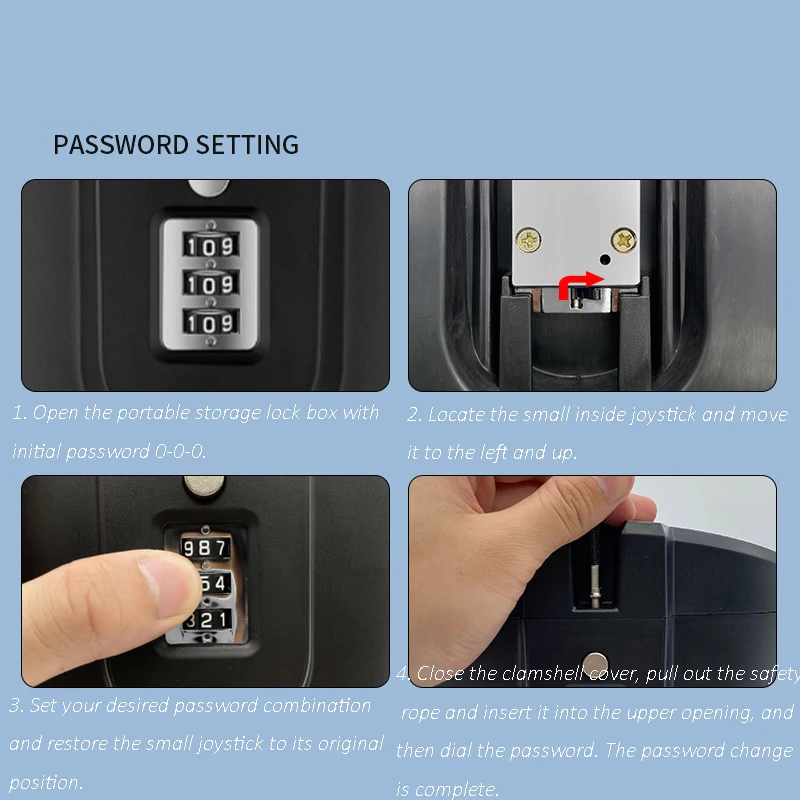 PASSWORD SETTING

109
109
109

1. Open the portable storage lock box with initial password 0-0-0.

2. Locate the small inside joystick and move it to the left and up.

987
54
321

3. Set your desired password combination and restore the small joystick to its original position.

4. Close the clamshell cover, pull out the safety rope and insert it into the upper opening, and then dial the password. The password change is complete.